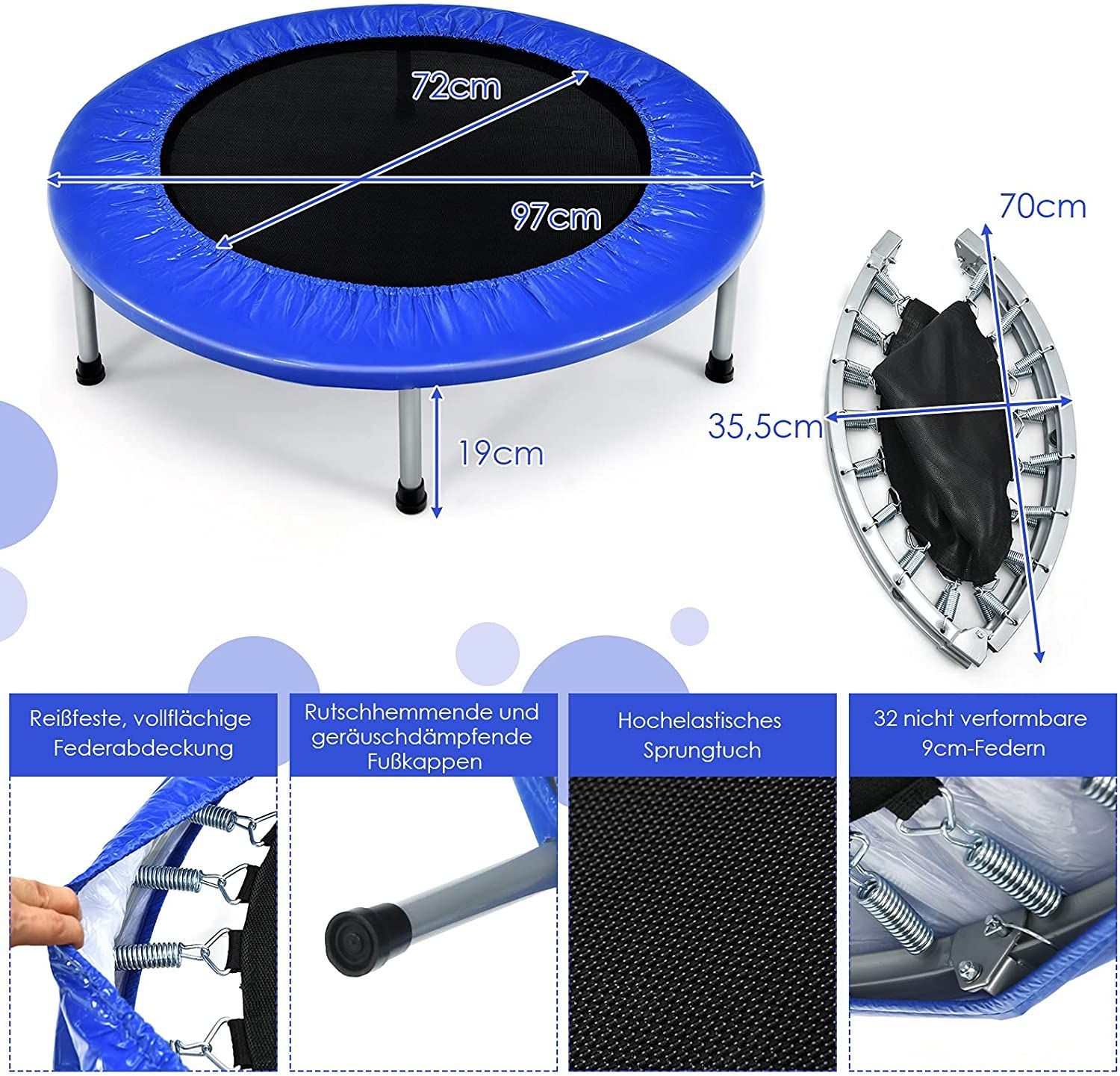 72cm

97cm

70cm

35,5cm

19cm

Reißfeste, vollflächige Federabdeckung

Rutschhemmende und geräuschdämpfende Fußkappen

Hochelastisches Sprungtuch

32 nicht verformbare 9cm-Federn