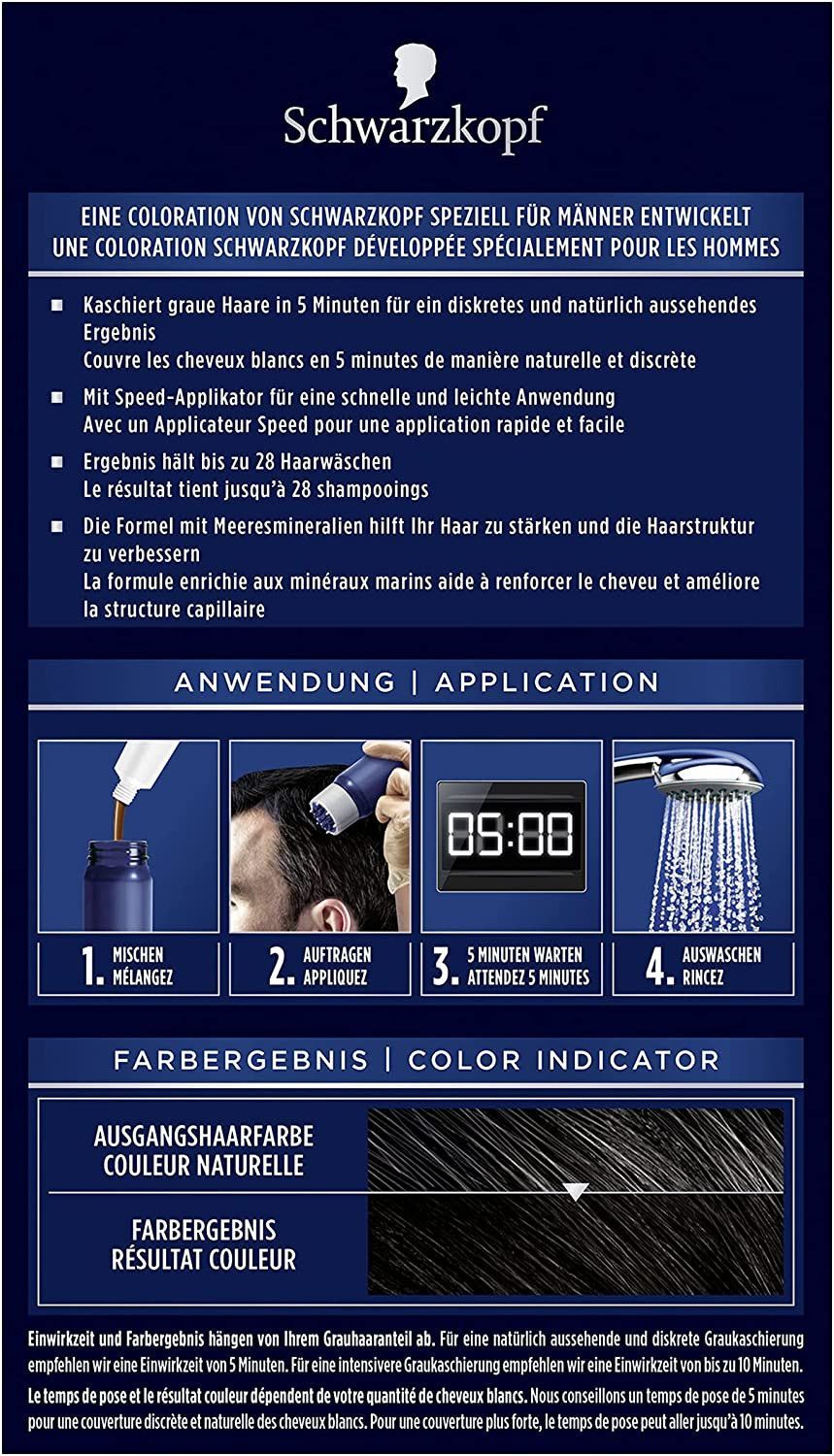 Schwarzkopf

EINE COLORATION VON SCHWARZKOPF SPEZIELL FÜR MÄNNER ENTWICKELT
UNE COLORATION SCHWARZKOPF DÉVELOPPÉE SPÉCIALEMENT POUR LES HOMMES

■ Kaschiert graue Haare in 5 Minuten für ein diskretes und natürlich aussehendes Ergebnis
Couvre les cheveux blancs en 5 minutes de manière naturelle et discrète

■ Mit Speed-Applikator für eine schnelle und leichte Anwendung
Avec un Applicateur Speed pour une application rapide et facile

■ Ergebnis hält bis zu 28 Haarwäschen
Le résultat tient jusqu'à 28 shampooings

■ Die Formel mit Meeresmineralien hilft Ihr Haar zu stärken und die Haarstruktur zu verbessern
La formule enrichie aux minéraux marins aide à renforcer le cheveu et améliore la structure capillaire

ANWENDUNG | APPLICATION

05:00

1. MISCHEN MÉLANGEZ

2. AUFTRAGEN APPLIQUEZ

3. 5 MINUTEN WARTEN ATTENDEZ 5 MINUTES

4. AUSWASCHEN RINCEZ

FARBERGEBNIS | COLOR INDICATOR

AUSGANGSHAARFARBE
COULEUR NATURELLE

FARBERGEBNIS
RÉSULTAT COULEUR

Einwirkzeit und Farbergebnis hängen von Ihrem Grauhaaranteil ab. Für eine natürlich aussehende und diskrete Graukaschierung empfehlen wir eine Einwirkzeit von 5 Minuten. Für eine intensivere Graukaschierung empfehlen wir eine Einwirkzeit von bis zu 10 Minuten.

Le temps de pose et le résultat couleur dépendent de votre quantité de cheveux blancs. Nous conseillons un temps de pose de 5 minutes pour une couverture discrète et naturelle des cheveux blancs. Pour une couverture plus forte, le temps de pose peut aller jusqu'à 10 minutes.