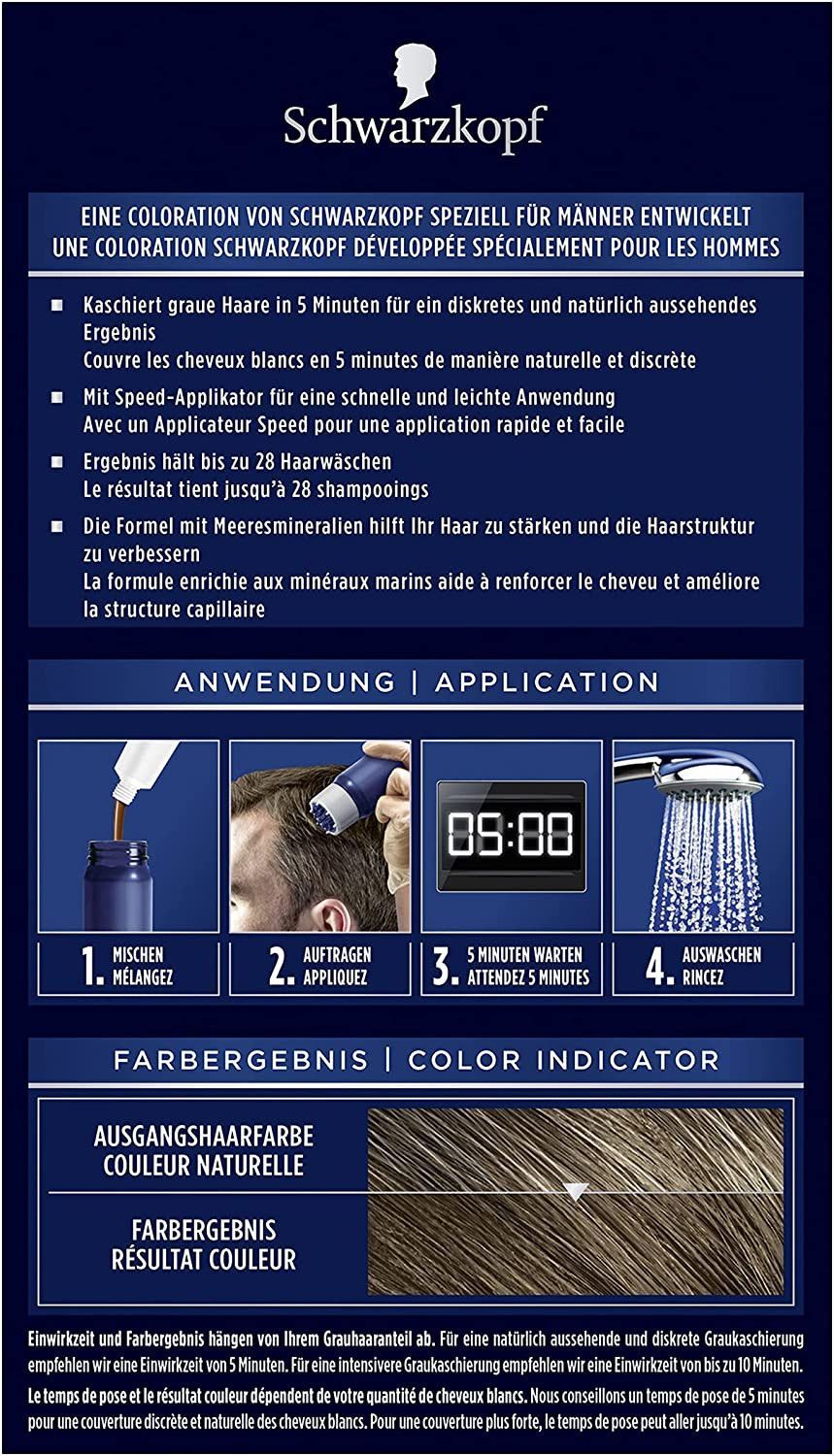 Schwarzkopf

EINE COLORATION VON SCHWARZKOPF SPEZIELL FÜR MÄNNER ENTWICKELT
UNE COLORATION SCHWARZKOPF DÉVELOPPÉE SPÉCIALEMENT POUR LES HOMMES

■ Kaschiert graue Haare in 5 Minuten für ein diskretes und natürlich aussehendes Ergebnis
Couvre les cheveux blancs en 5 minutes de manière naturelle et discrète

■ Mit Speed-Applikator für eine schnelle und leichte Anwendung
Avec un Applicateur Speed pour une application rapide et facile

■ Ergebnis hält bis zu 28 Haarwäschen
Le résultat tient jusqu'à 28 shampooings

■ Die Formel mit Meeresmineralien hilft Ihr Haar zu stärken und die Haarstruktur zu verbessern
La formule enrichie aux minéraux marins aide à renforcer le cheveu et améliore la structure capillaire

ANWENDUNG | APPLICATION

05:00

1. MISCHEN MÉLANGEZ

2. AUFTRAGEN APPLIQUEZ

3. 5 MINUTEN WARTEN ATTENDEZ 5 MINUTES

4. AUSWASCHEN RINCEZ

FARBERGEBNIS | COLOR INDICATOR

AUSGANGSHAARFARBE
COULEUR NATURELLE

FARBERGEBNIS
RÉSULTAT COULEUR

Einwirkzeit und Farbergebnis hängen von Ihrem Grauhaaranteil ab. Für eine natürlich aussehende und diskrete Graukaschierung empfehlen wir eine Einwirkzeit von 5 Minuten. Für eine intensivere Graukaschierung empfehlen wir eine Einwirkzeit von bis zu 10 Minuten.

Le temps de pose et le résultat couleur dépendent de votre quantité de cheveux blancs. Nous conseillons un temps de pose de 5 minutes pour une couverture discrète et naturelle des cheveux blancs. Pour une couverture plus forte, le temps de pose peut aller jusqu'à 10 minutes.