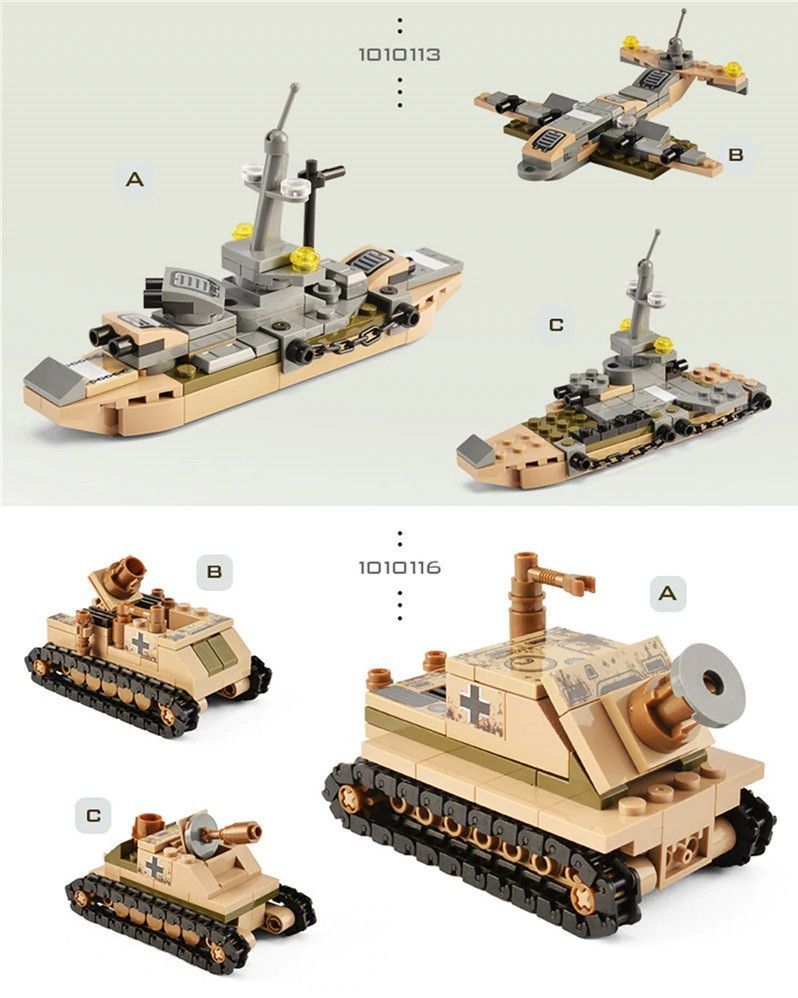 1010113

A

B

C

1010116

B

A

C