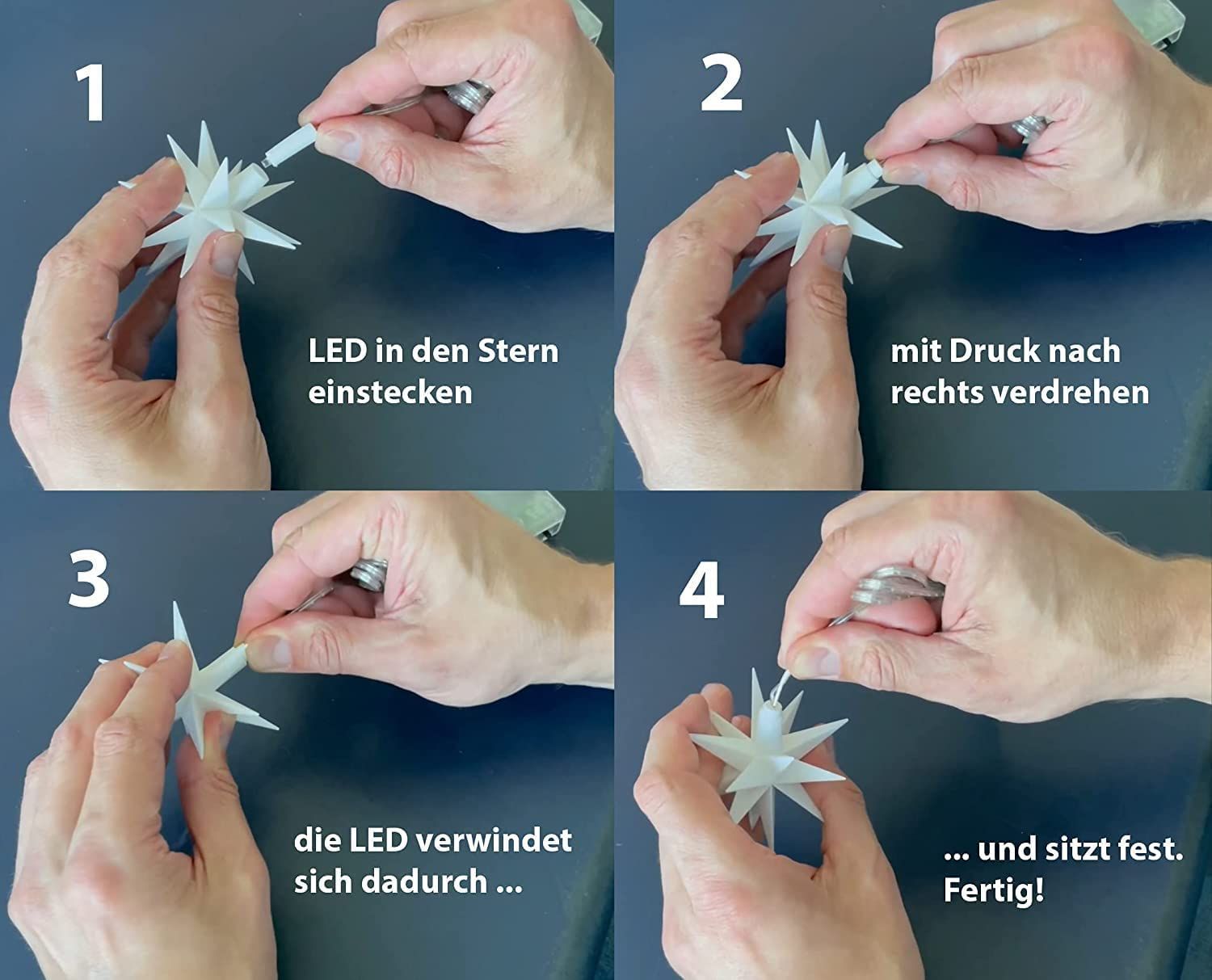 1

LED in den Stern einstecken

2

mit Druck nach rechts verdrehen

3

die LED verwindet sich dadurch ...

4

... und sitzt fest. Fertig!