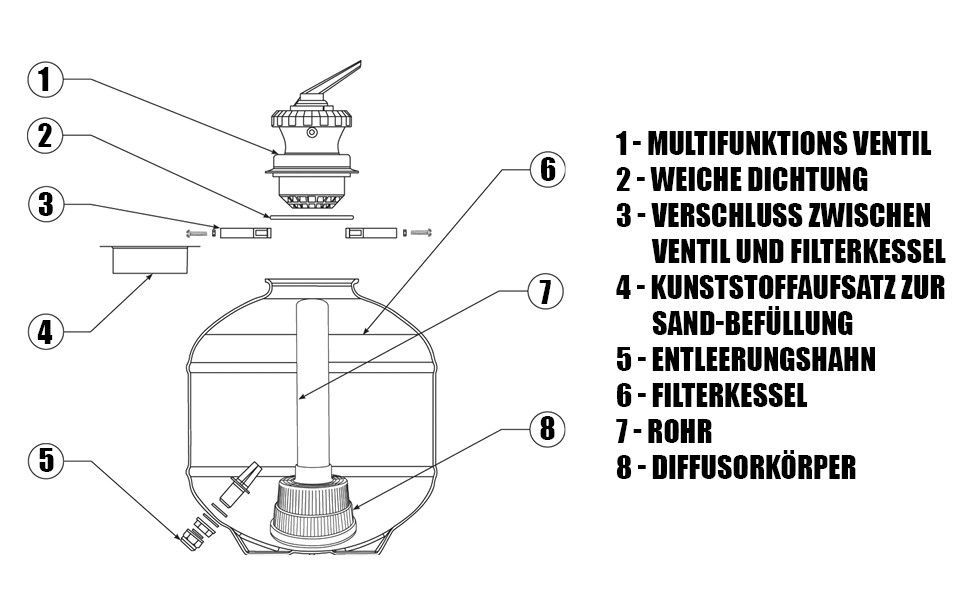 1
2
3
4
5
6
7
8

1 - MULTIFUNKTIONS VENTIL
2 - WEICHE DICHTUNG
3 - VERSCHLUSS ZWISCHEN VENTIL UND FILTERKESSEL
4 - KUNSTSTOFFAUFSATZ ZUR SAND-BEFÜLLUNG
5 - ENTLEERUNGSHAHN
6 - FILTERKESSEL
7 - ROHR
8 - DIFFUSORKÖRPER