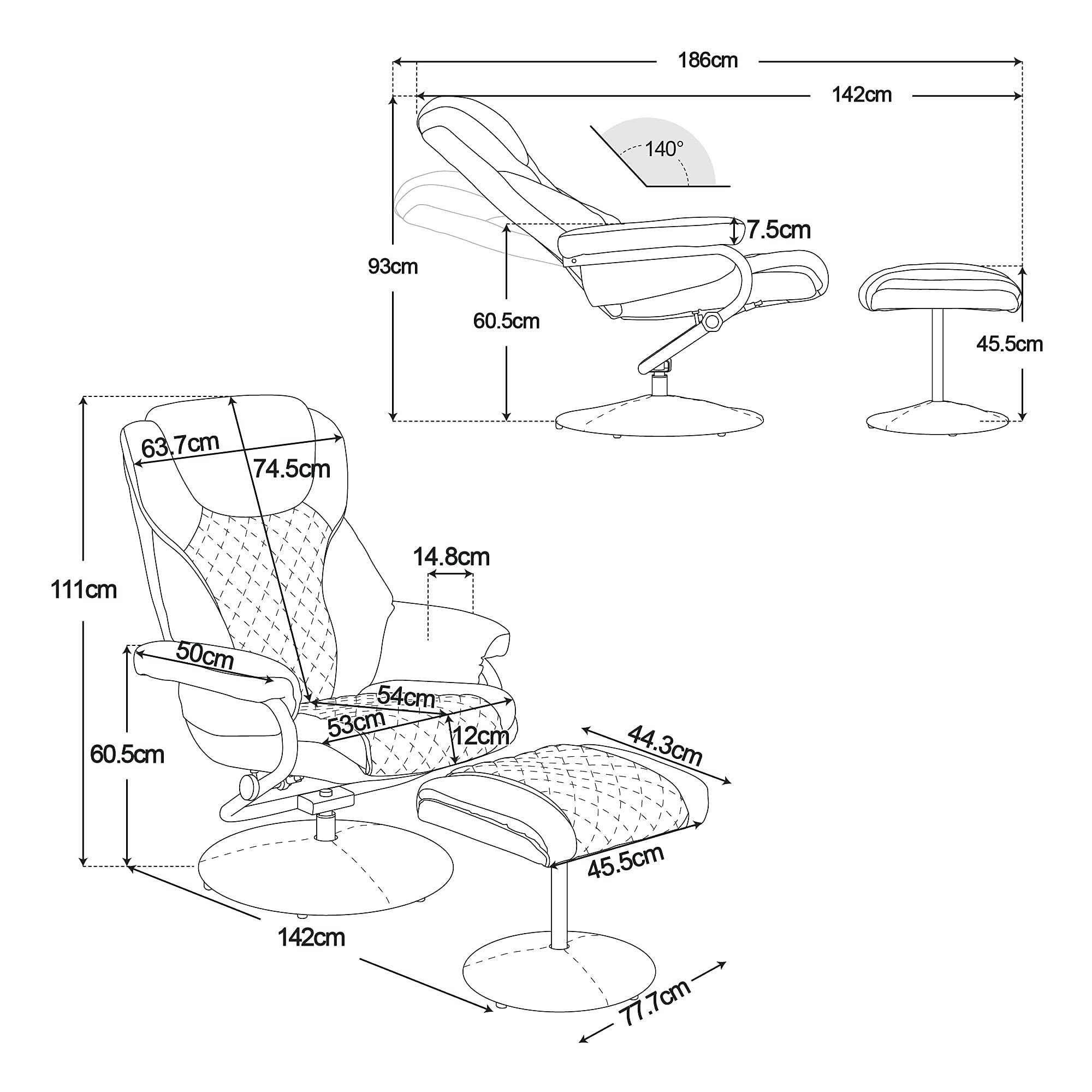 186cm
142cm
140°
7.5cm
93cm
60.5cm
45.5cm
63.7cm
74.5cm
14.8cm
111cm
50cm
54cm
53cm
12cm
44.3cm
60.5cm
45.5cm
142cm
77.7cm