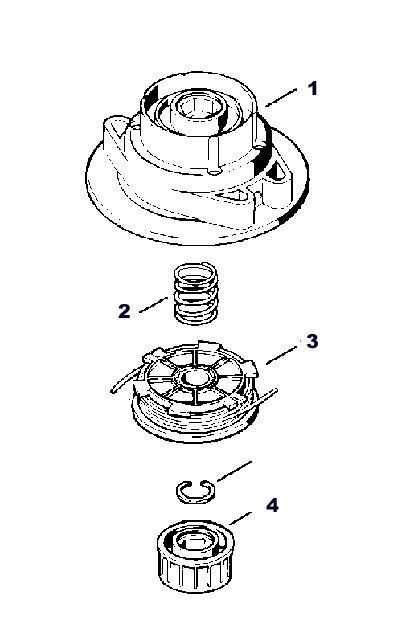 1
2
3
4