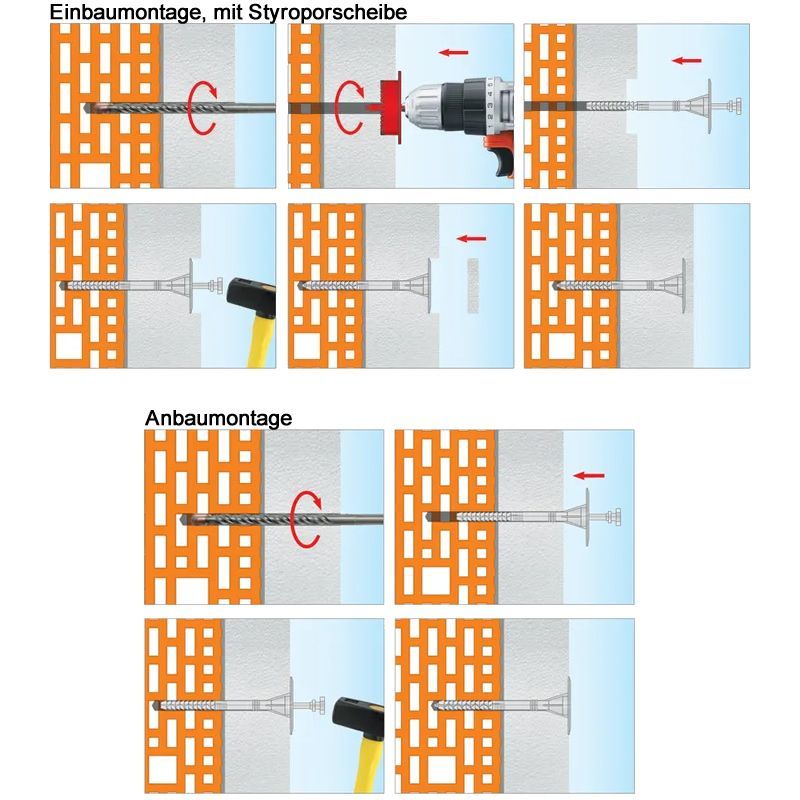 Einbaumontage, mit Styroporscheibe

Anbaumontage