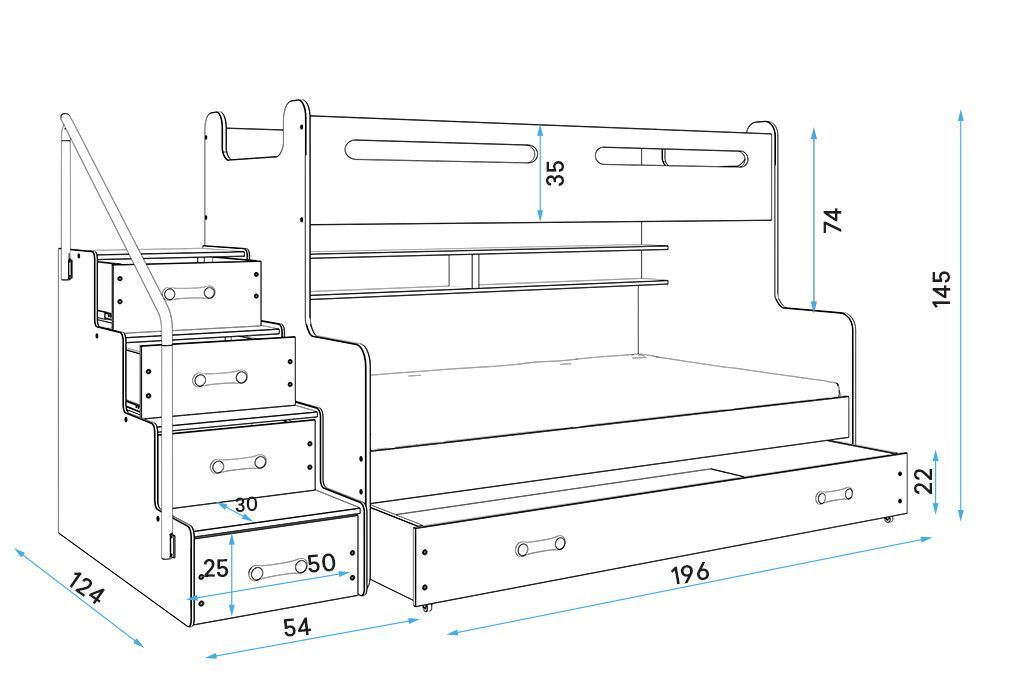 35
74
145
22
30
25
50
124
54
196