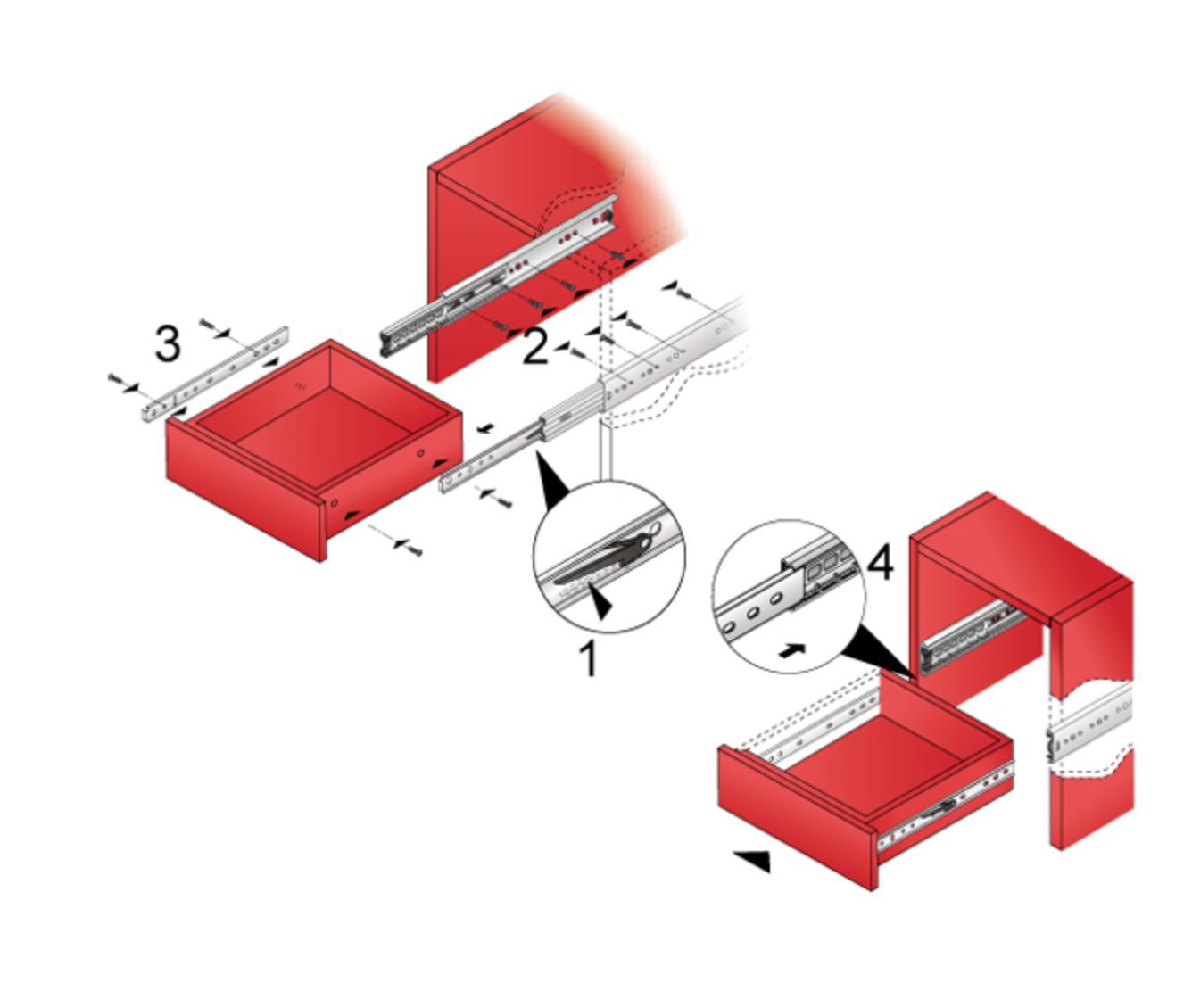 3
2
1
4