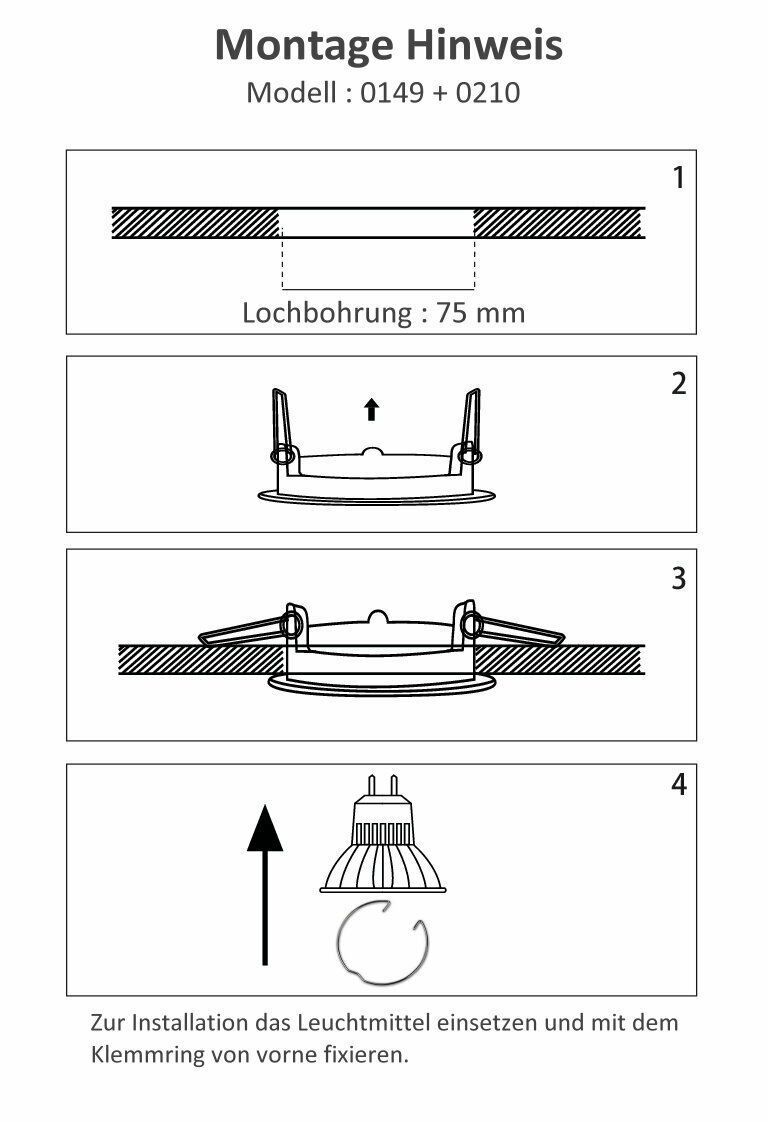 Montage Hinweis
Modell : 0149 + 0210

1

Lochbohrung : 75 mm

2

3

4

Zur Installation das Leuchtmittel einsetzen und mit dem Klemmring von vorne fixieren.