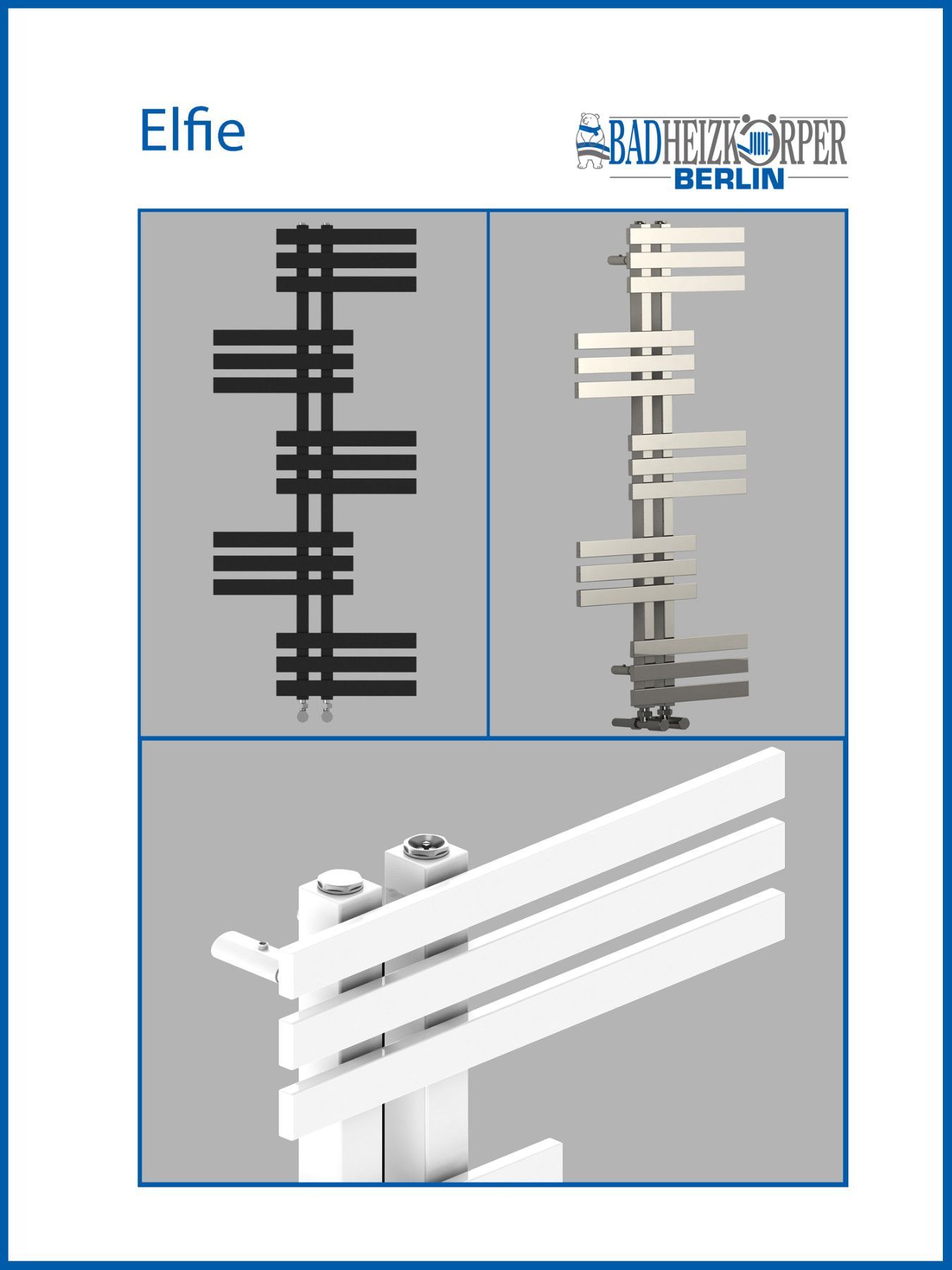 Elfie

BADHEIZKÖRPER
BERLIN