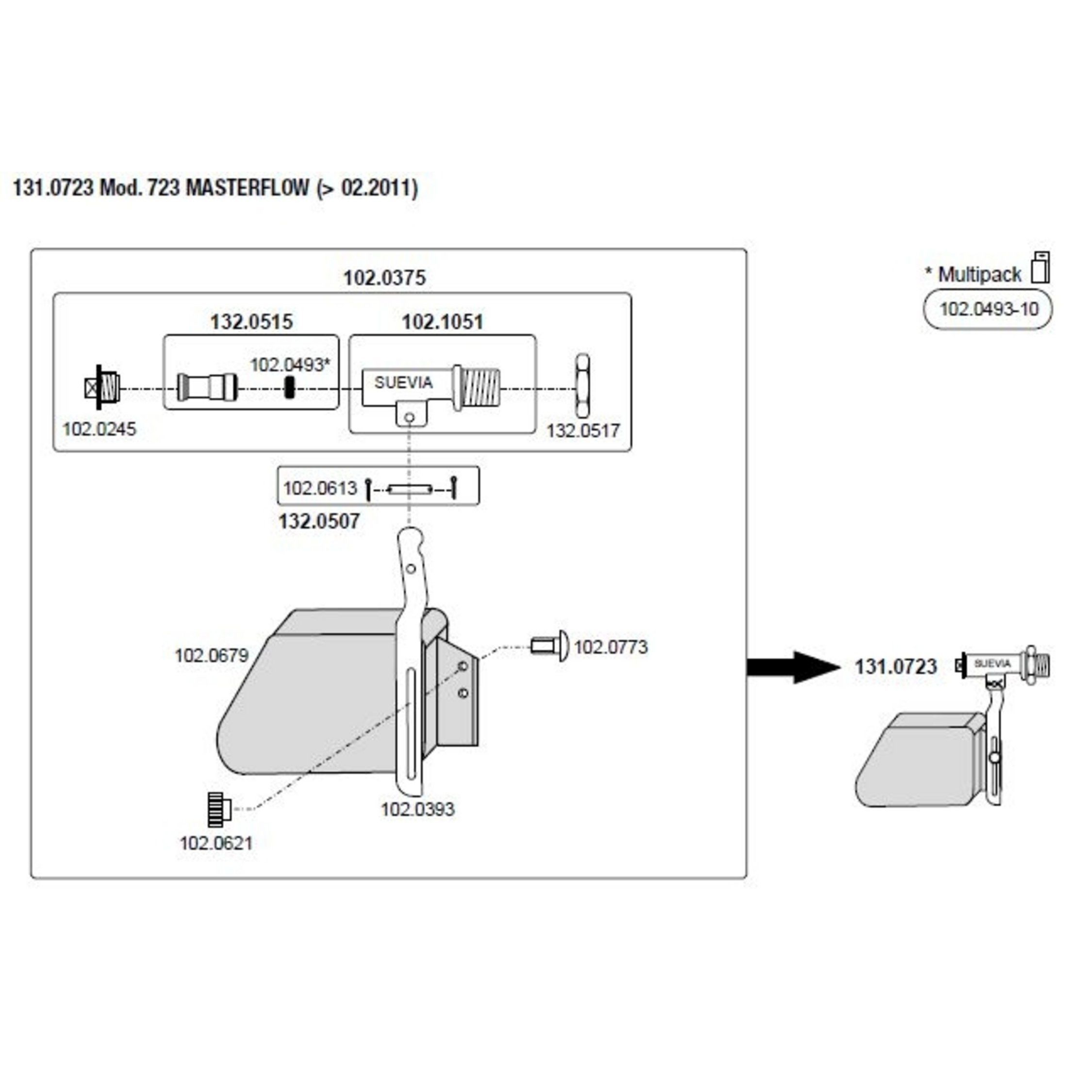 131.0723 Mod. 723 MASTERFLOW (> 02.2011)

102.0375

132.0515

102.1051

102.0493*

SUEVIA

102.0245

132.0517

102.0613

132.0507

102.0679

102.0773

102.0393

102.0621

* Multipack

102.0493-10

131.0723

SUEVIA