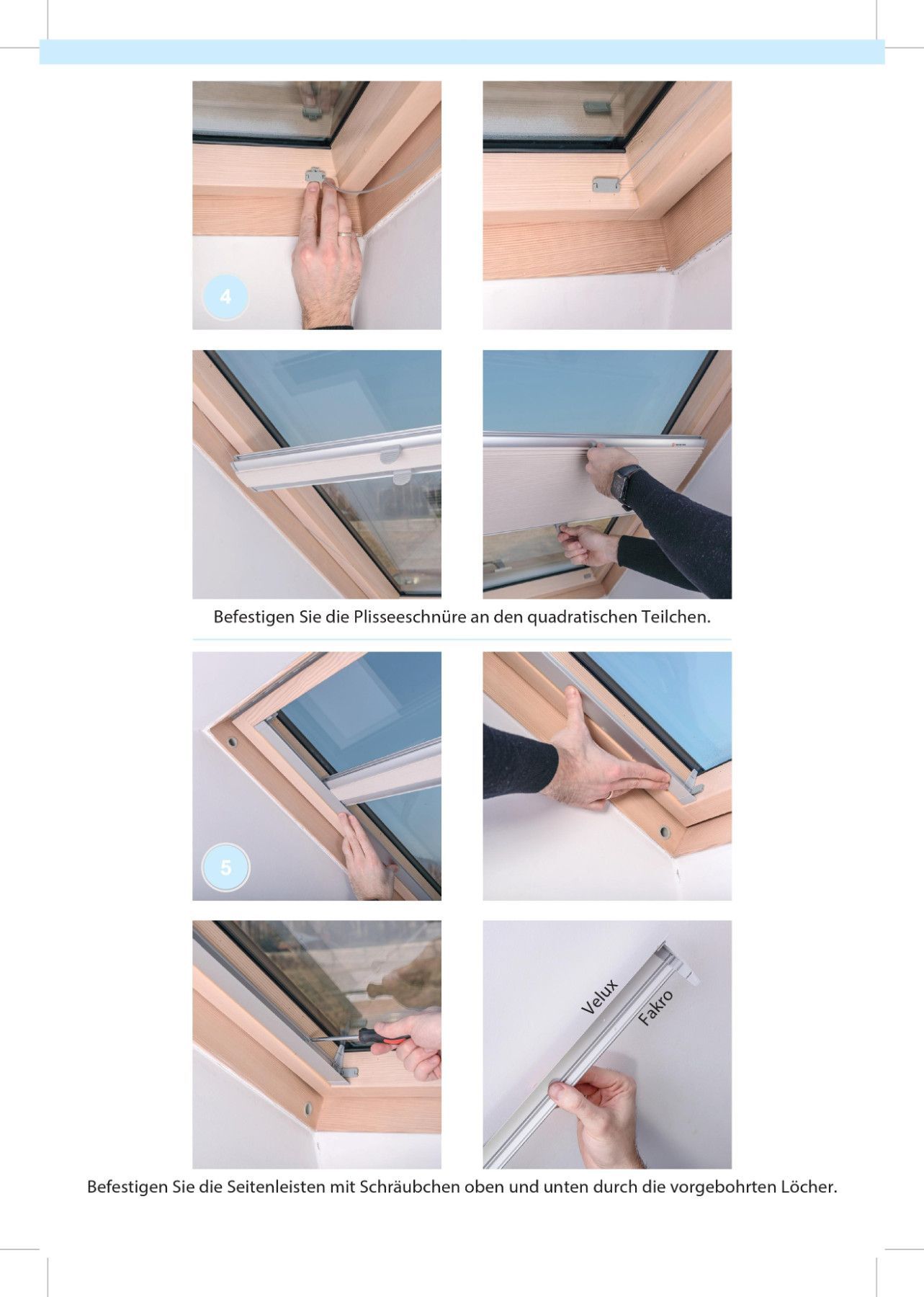 4

Befestigen Sie die Plisseeschnüre an den quadratischen Teilchen.

5

Velux

Fakro

Befestigen Sie die Seitenleisten mit Schräubchen oben und unten durch die vorgebohrten Löcher.