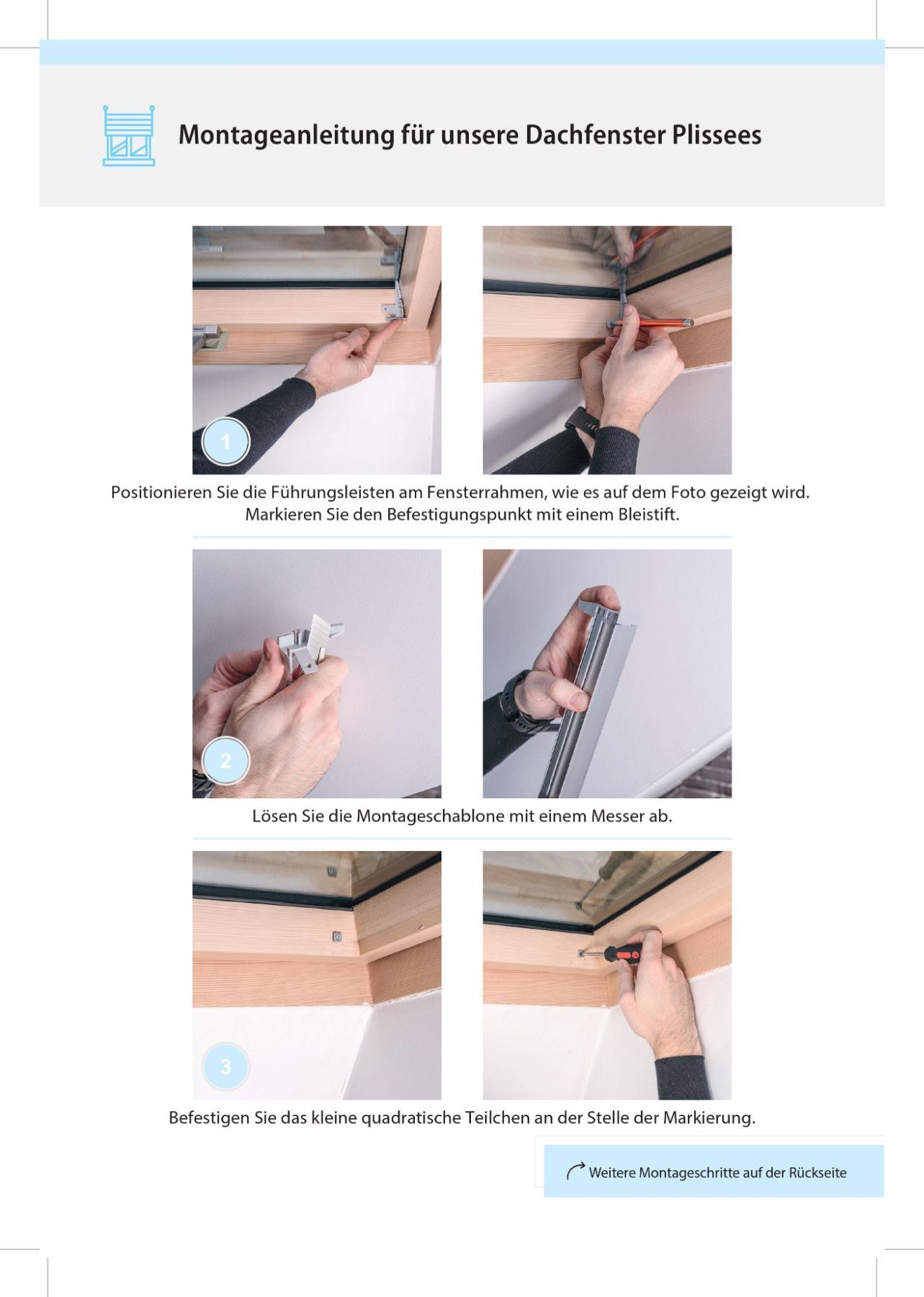 Montageanleitung für unsere Dachfenster Plissees

1

Positionieren Sie die Führungsleisten am Fensterrahmen, wie es auf dem Foto gezeigt wird. Markieren Sie den Befestigungspunkt mit einem Bleistift.

2

Lösen Sie die Montageschablone mit einem Messer ab.

3

Befestigen Sie das kleine quadratische Teilchen an der Stelle der Markierung.

Weitere Montageschritte auf der Rückseite