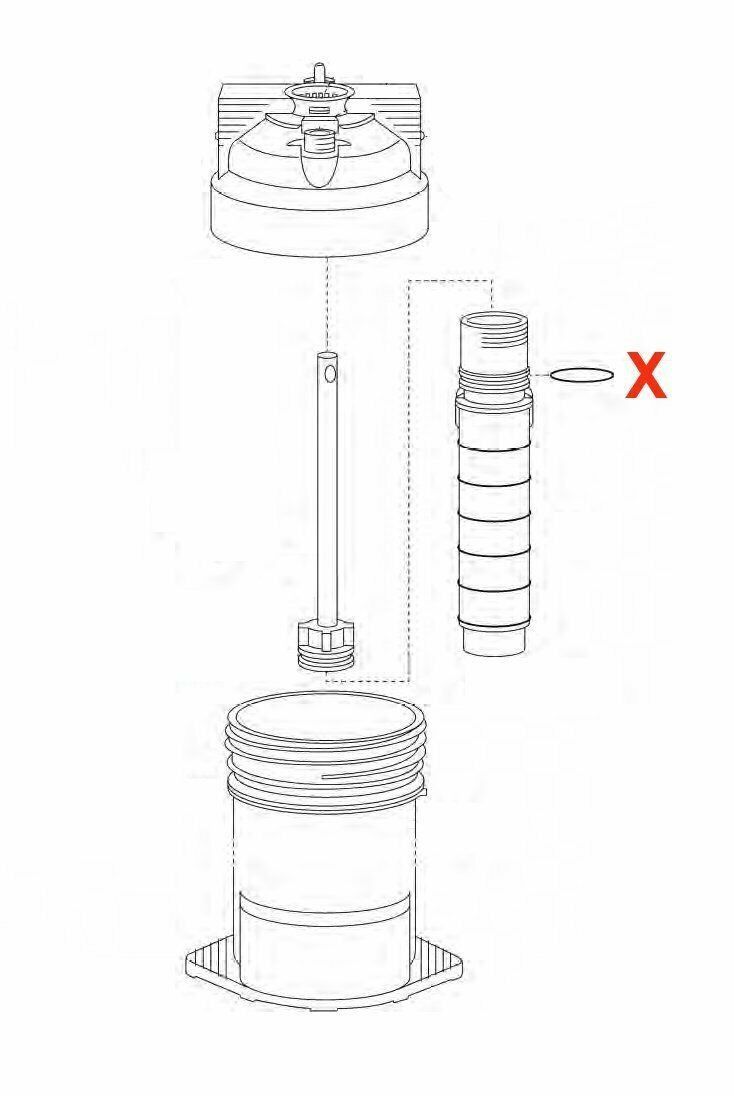 X