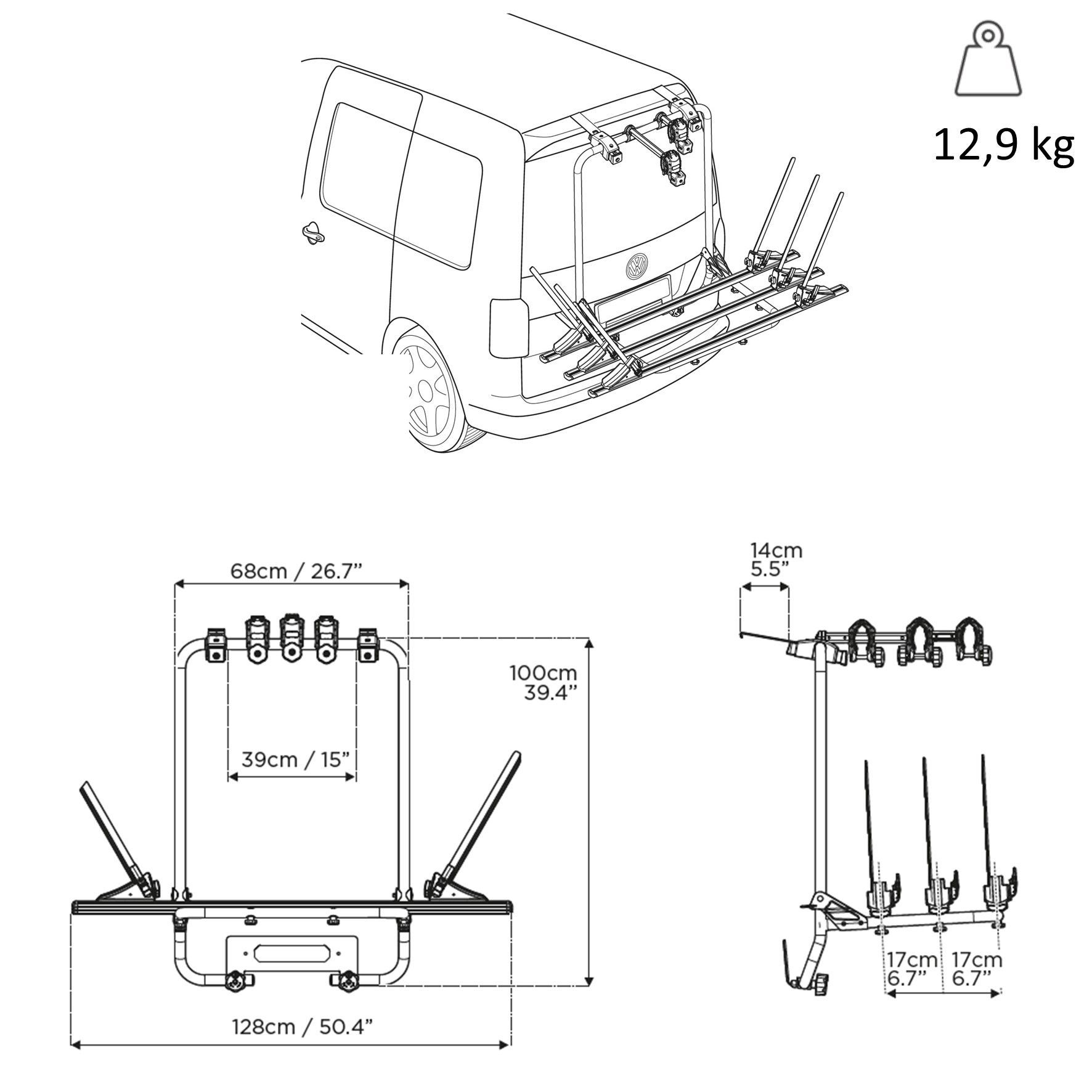 12,9 kg

68cm / 26.7”

100cm
39.4”

39cm / 15”

128cm / 50.4”

14cm
5.5”

17cm
6.7”

17cm
6.7”