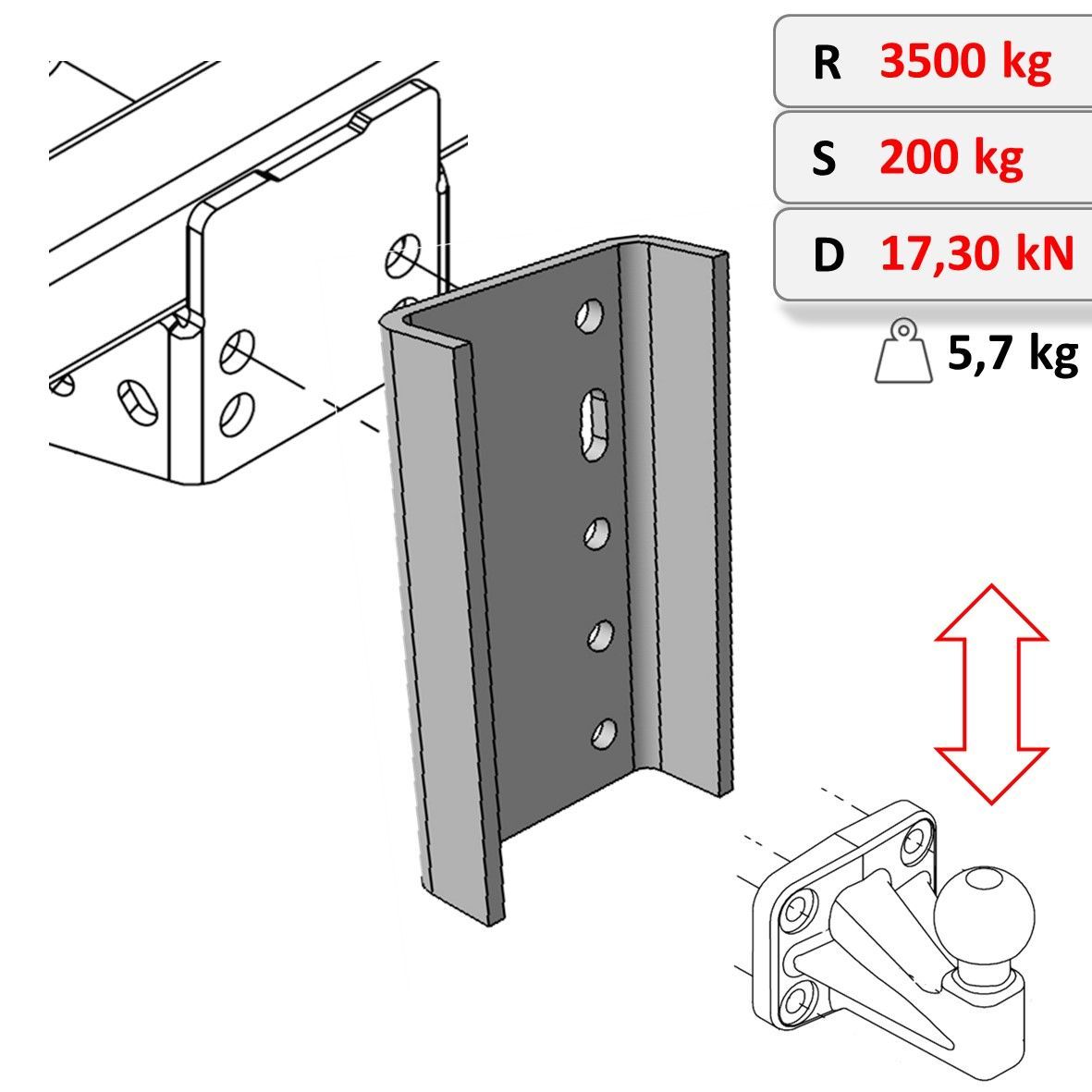 R 3500 kg

S 200 kg

D 17,30 kN

5,7 kg