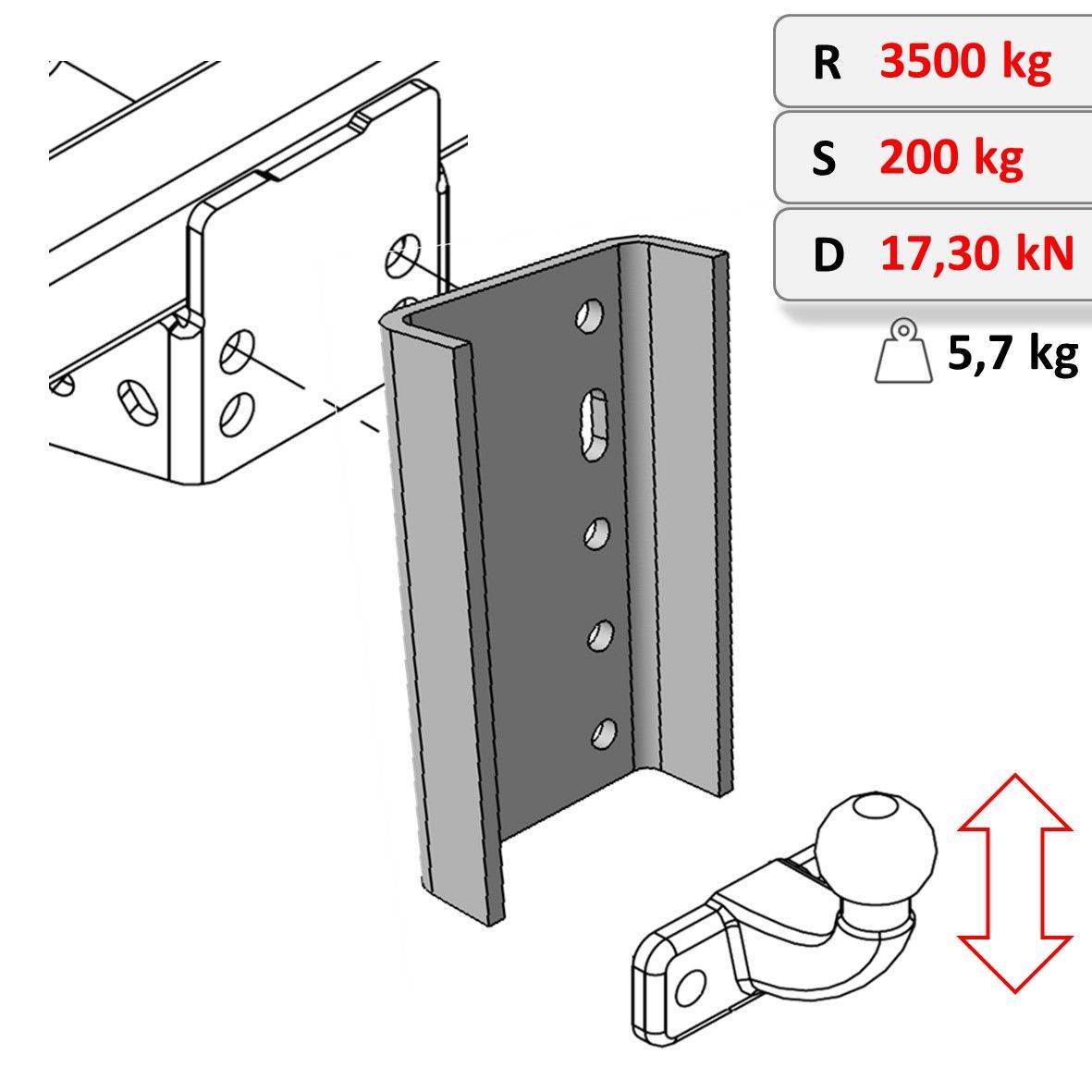 R 3500 kg

S 200 kg

D 17,30 kN

5,7 kg