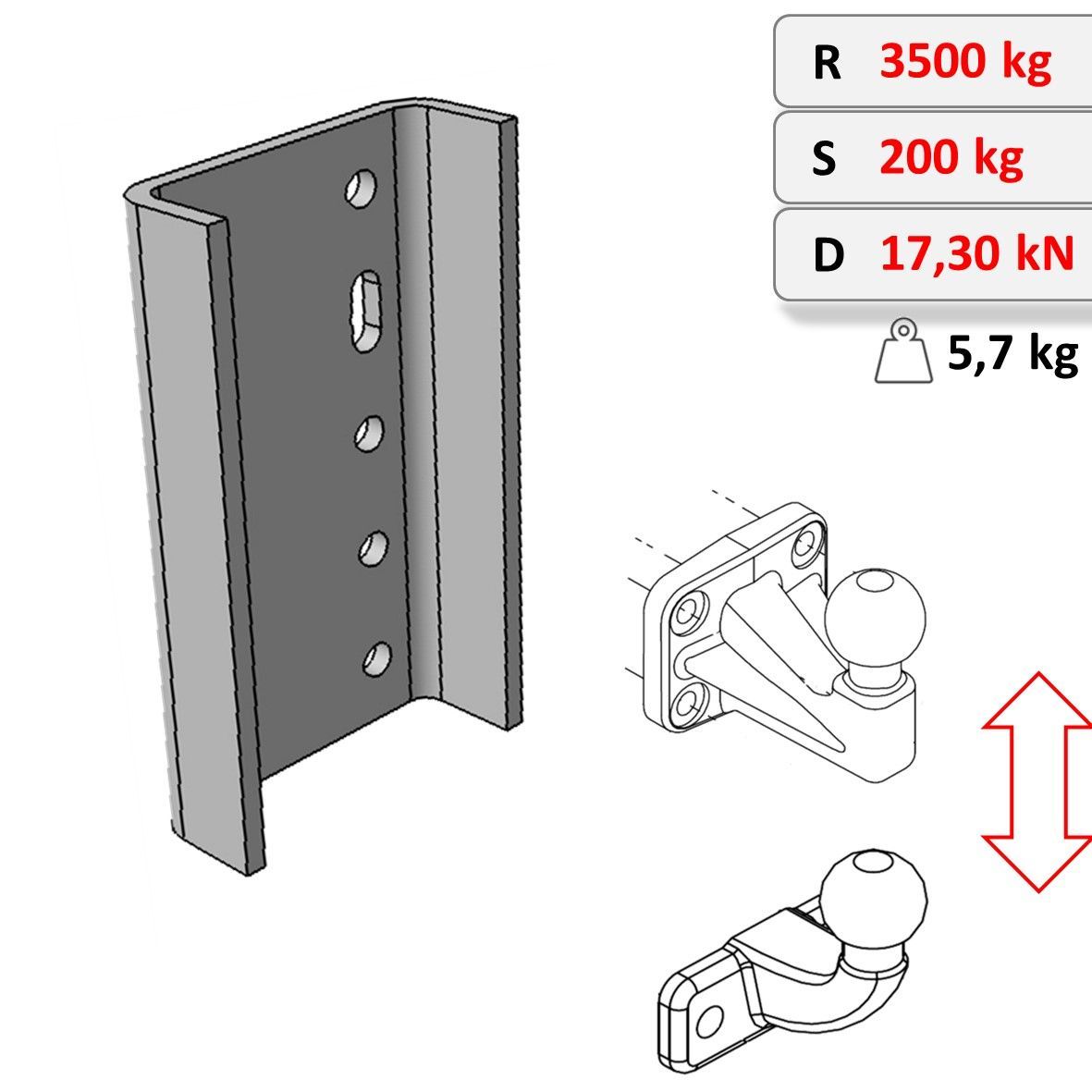 R 3500 kg

S 200 kg

D 17,30 kN

5,7 kg