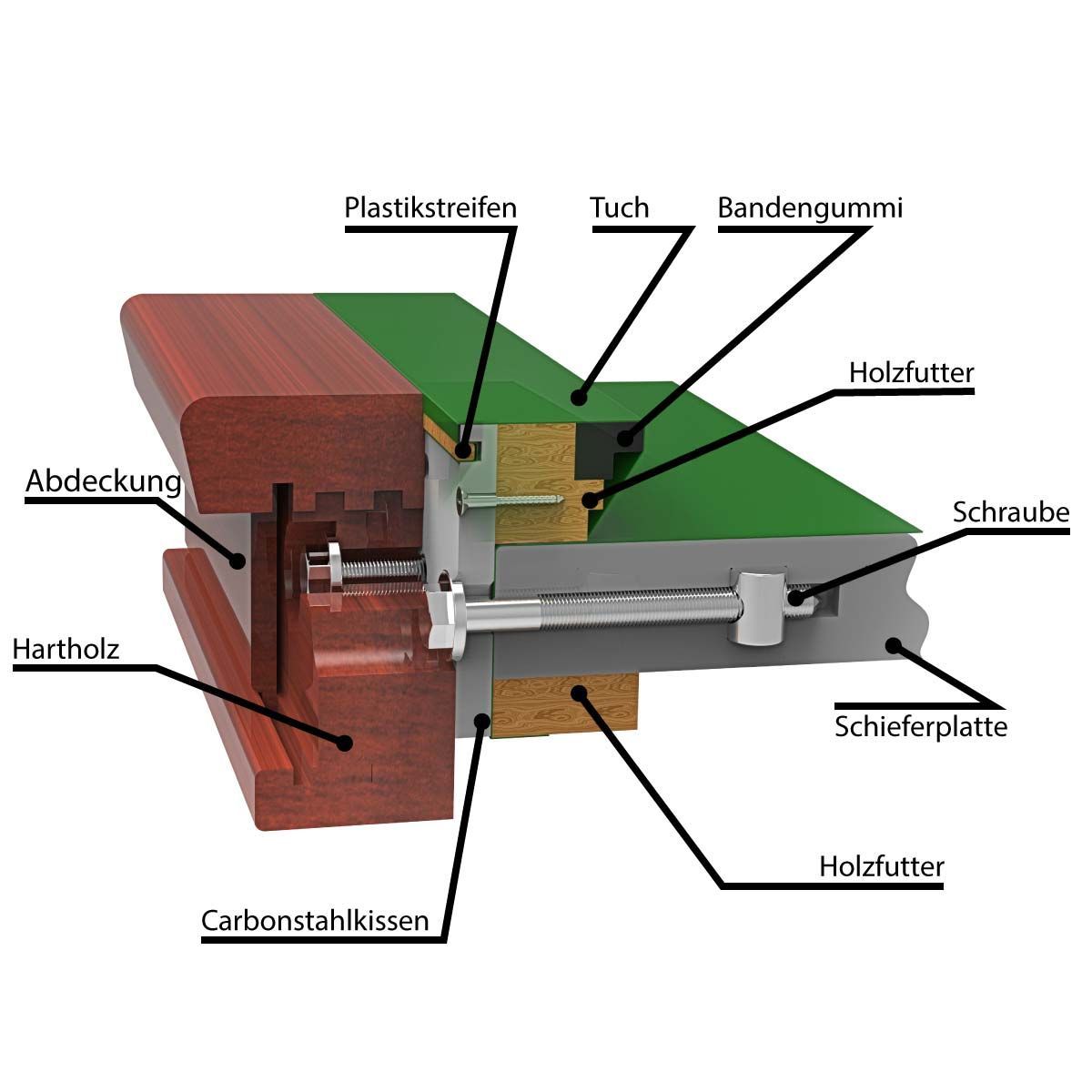 Plastikstreifen
Tuch
Bandengummi
Holzfutter
Abdeckung
Schraube
Hartholz
Schieferplatte
Holzfutter
Carbonstahlkissen