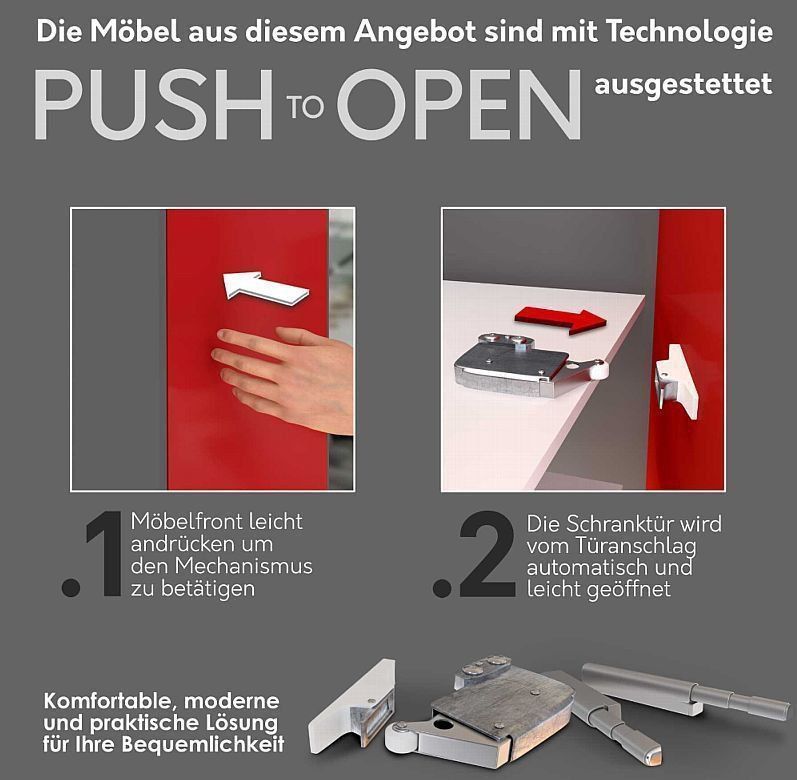 Die Möbel aus diesem Angebot sind mit Technologie

PUSH TO OPEN ausgestettet

.1 Möbelfront leicht andrücken um den Mechanismus zu betätigen

.2 Die Schranktür wird vom Türanschlag automatisch und leicht geöffnet

Komfortable, moderne und praktische Lösung für Ihre Bequemlichkeit