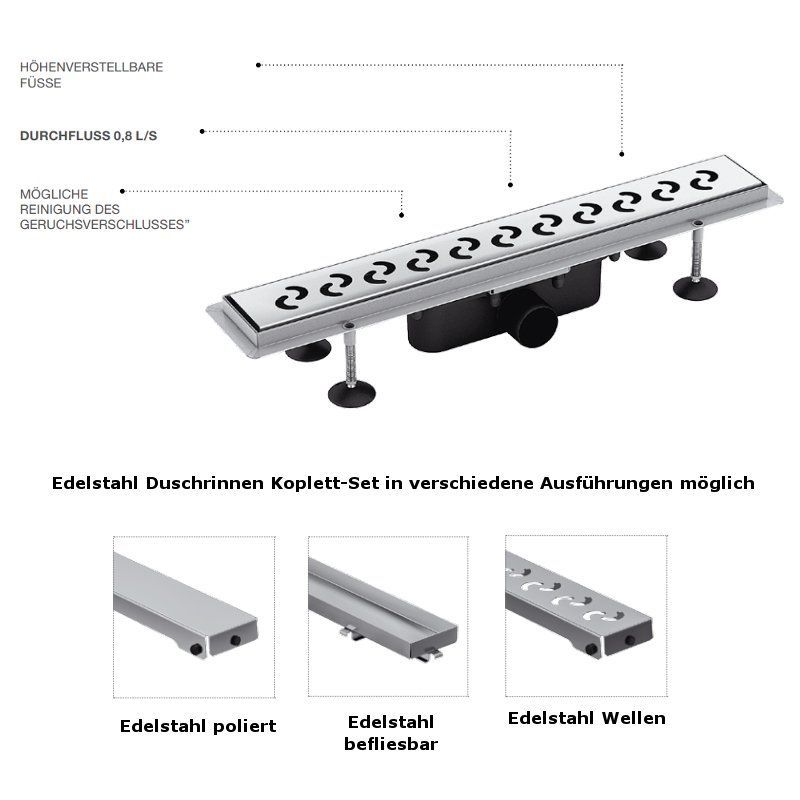 HÖHENVERSTELLBARE FÜSSE

DURCHFLUSS 0,8 L/S

MÖGLICHE REINIGUNG DES GERUCHSVERSCHLUSSES"

Edelstahl Duschrinnen Koplett-Set in verschiedene Ausführungen möglich

Edelstahl poliert

Edelstahl befliesbar

Edelstahl Wellen