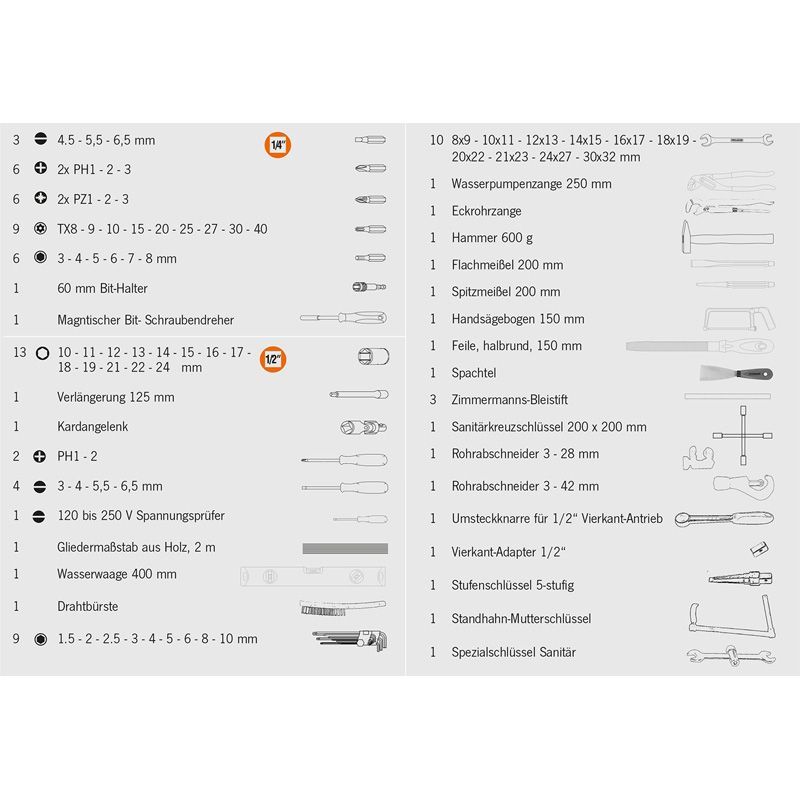 3 4.5 - 5,5 - 6,5 mm 1/4"

6 2x PH1 - 2 - 3

6 2x PZ1 - 2 - 3

9 TX8 - 9 - 10 - 15 - 20 - 25 - 27 - 30 - 40

6 3 - 4 - 5 - 6 - 7 - 8 mm

1 60 mm Bit-Halter

1 Magntischer Bit- Schraubendreher

13 10 - 11 - 12 - 13 - 14 - 15 - 16 - 17 - 18 - 19 - 21 - 22 - 24 mm 1/2"

1 Verlängerung 125 mm

1 Kardangelenk

2 PH1 - 2

4 3 - 4 - 5,5 - 6,5 mm

1 120 bis 250 V Spannungsprüfer

1 Gliedermaßstab aus Holz, 2 m

1 Wasserwaage 400 mm

1 Drahtbürste

9 1.5 - 2 - 2.5 - 3 - 4 - 5 - 6 - 8 - 10 mm

10 8x9 - 10x11 - 12x13 - 14x15 - 16x17 - 18x19 - 20x22 - 21x23 - 24x27 - 30x32 mm

1 Wasserpumpenzange 250 mm

1 Eckrohrzange

1 Hammer 600 g

1 Flachmeißel 200 mm

1 Spitzmeißel 200 mm

1 Handsägebogen 150 mm

1 Feile, halbrund, 150 mm

1 Spachtel

3 Zimmermanns-Bleistift

1 Sanitärkreuzschlüssel 200 x 200 mm

1 Rohrabschneider 3 - 28 mm

1 Rohrabschneider 3 - 42 mm

1 Umsteckknarre für 1/2" Vierkant-Antrieb

1 Vierkant-Adapter 1/2"

1 Stufenschlüssel 5-stufig

1 Standhahn-Mutterschlüssel

1 Spezialschlüssel Sanitär