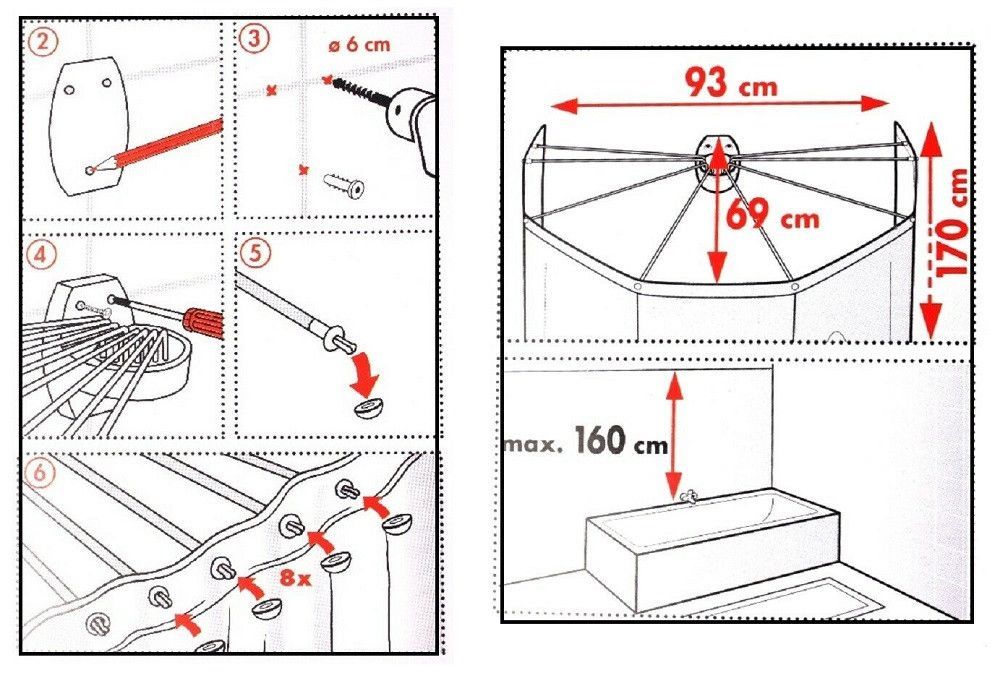 2

3

ø 6 cm

4

5

6

8x

93 cm

69 cm

170 cm

max. 160 cm