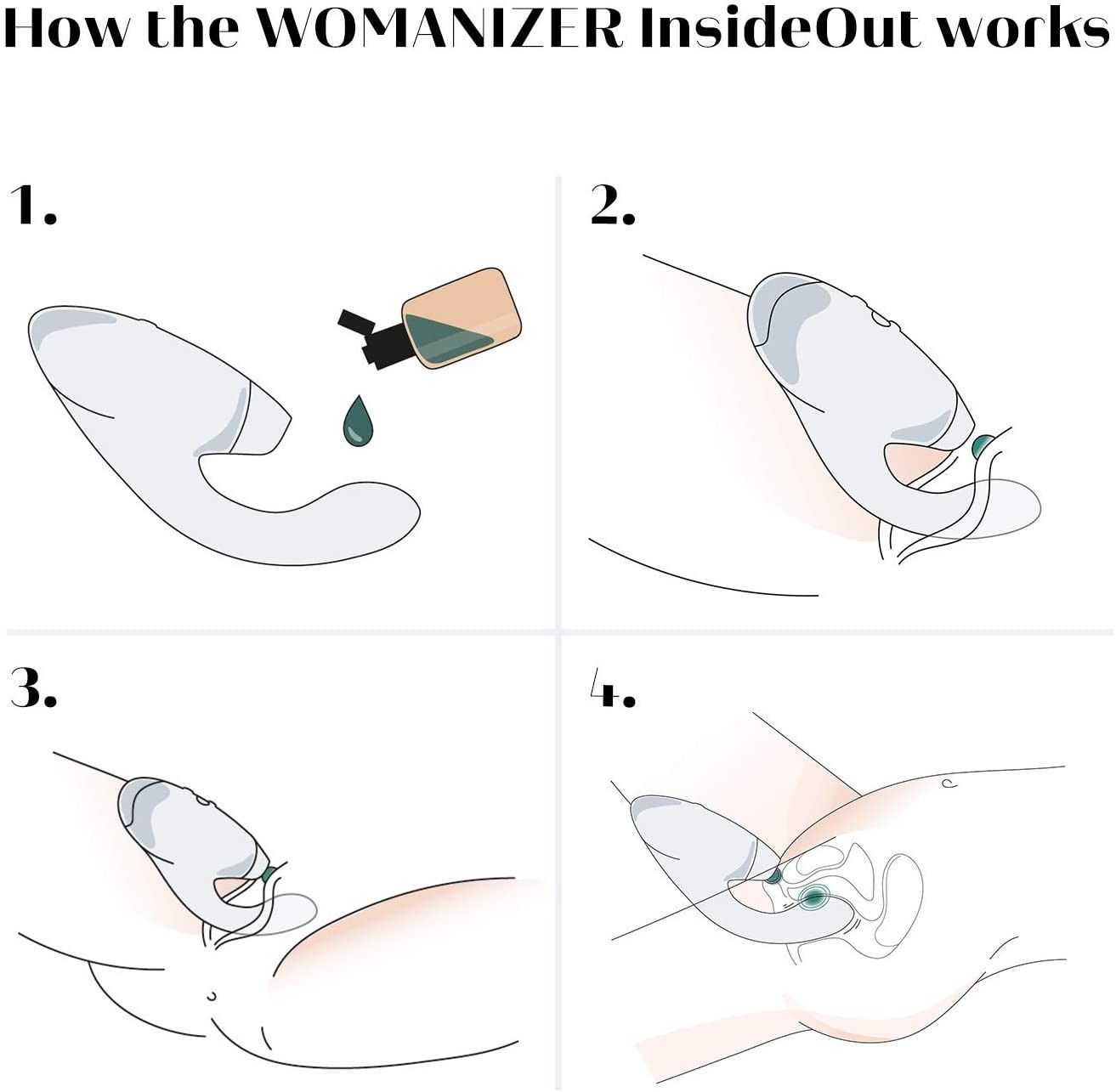 How the WOMANIZER InsideOut works

1.

2.

3.

4.