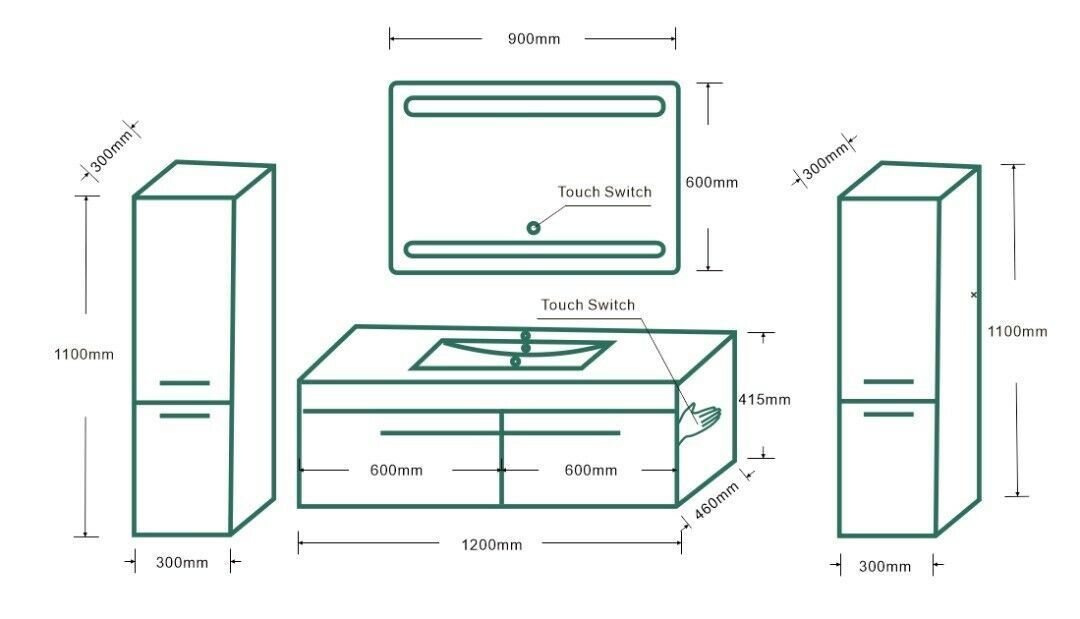 900mm

300mm

Touch Switch

600mm

300mm

1100mm

Touch Switch

1100mm

415mm

600mm

600mm

460mm

1200mm

300mm

300mm