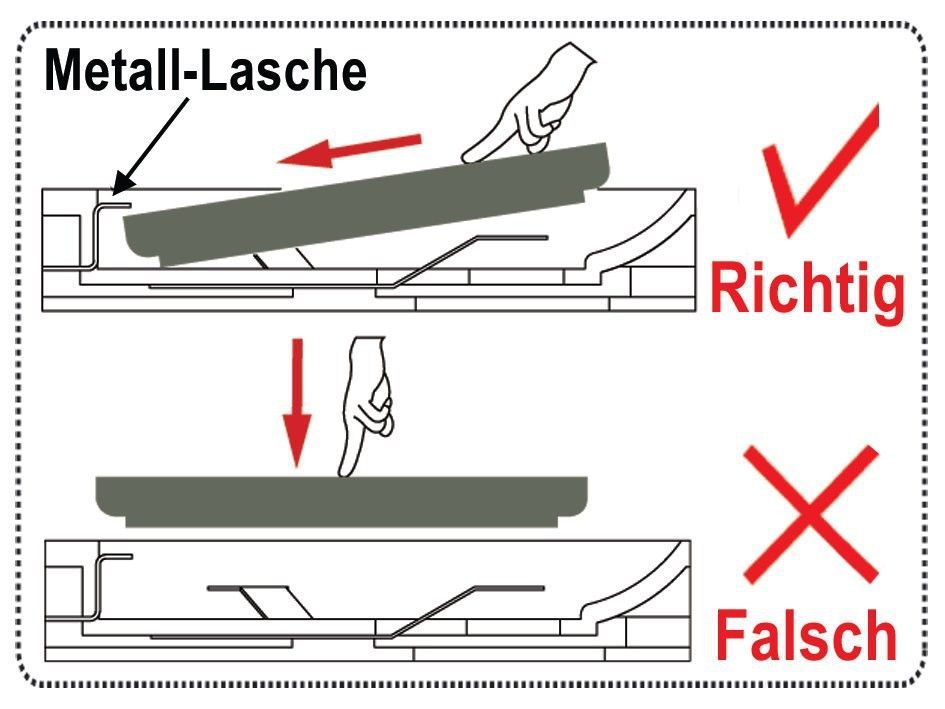 Metall-Lasche

Richtig

Falsch