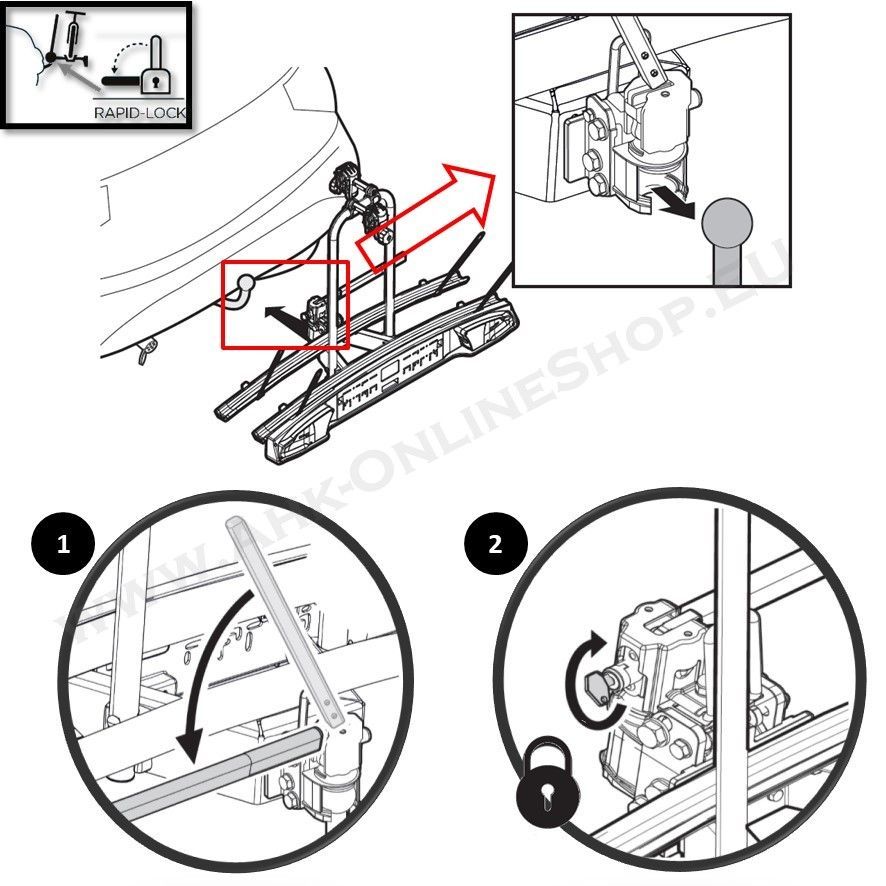 RAPID-LOCK

WWW.AHK-ONLINESHOP.EU

1

2