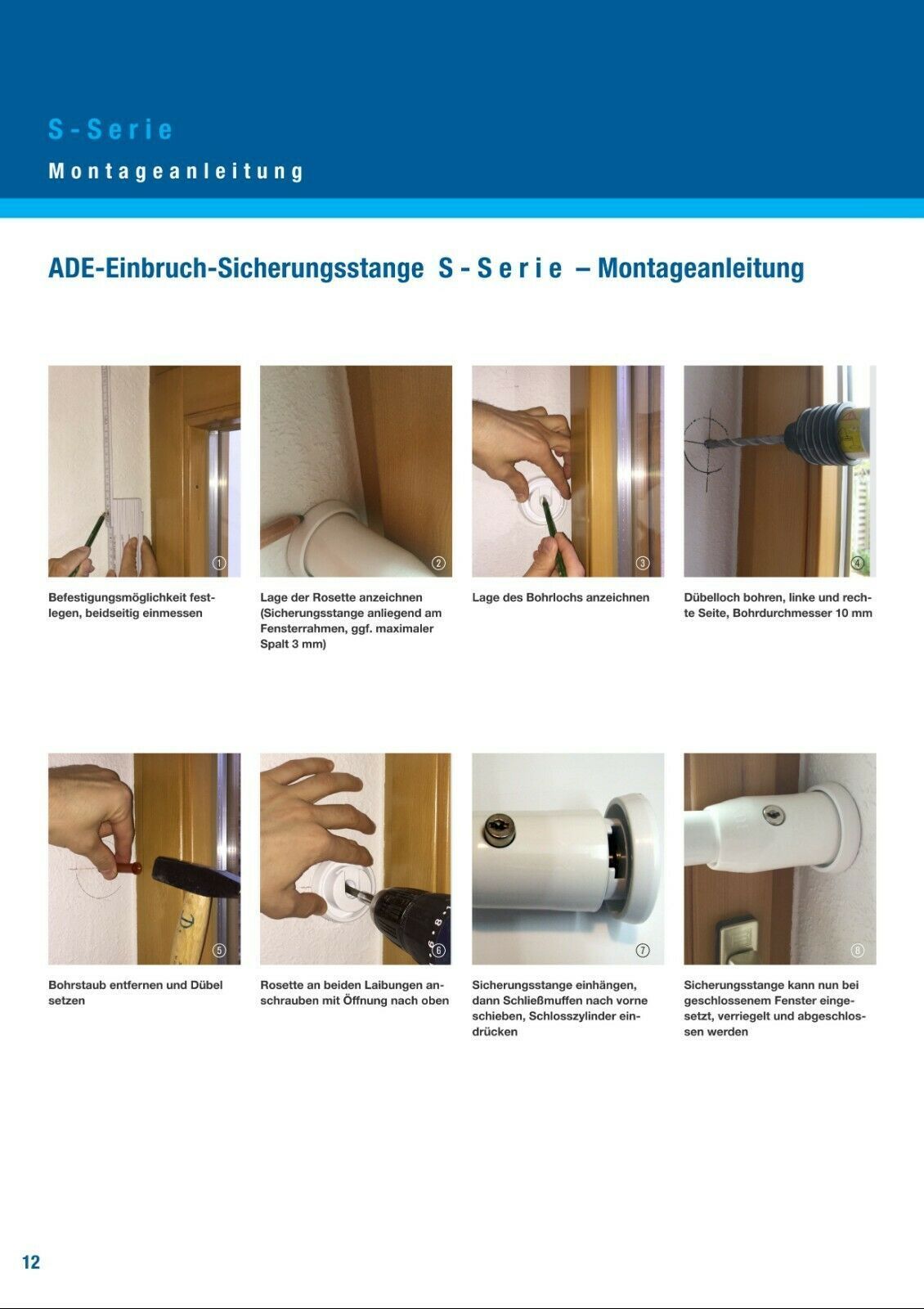 S-Serie

Montageanleitung

ADE-Einbruch-Sicherungsstange S-Serie – Montageanleitung

①

Befestigungsmöglichkeit festlegen, beidseitig einmessen

②

Lage der Rosette anzeichnen (Sicherungsstange anliegend am Fensterrahmen, ggf. maximaler Spalt 3 mm)

③

Lage des Bohrlochs anzeichnen

④

Dübelloch bohren, linke und rechte Seite, Bohrdurchmesser 10 mm

⑤

Bohrstaub entfernen und Dübel setzen

⑥

Rosette an beiden Laibungen anschrauben mit Öffnung nach oben

⑦

Sicherungsstange einhängen, dann Schließmuffen nach vorne schieben, Schlosszylinder eindrücken

⑧

Sicherungsstange kann nun bei geschlossenem Fenster eingesetzt, verriegelt und abgeschlossen werden

12