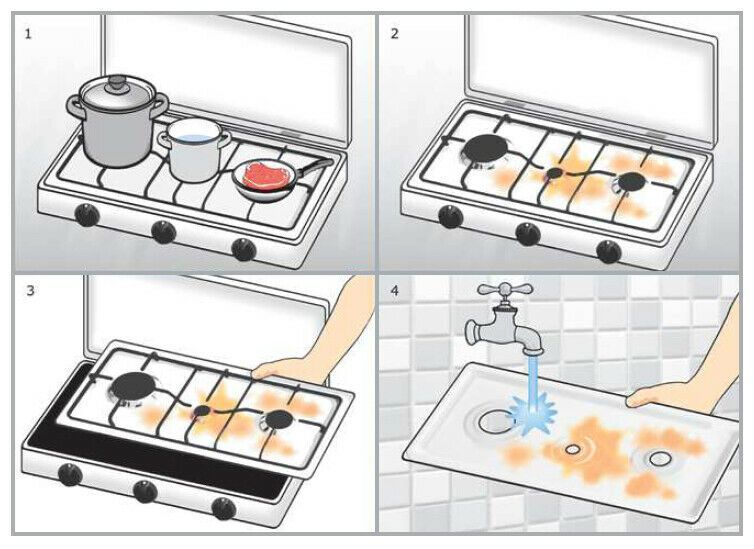 1

2

3

4