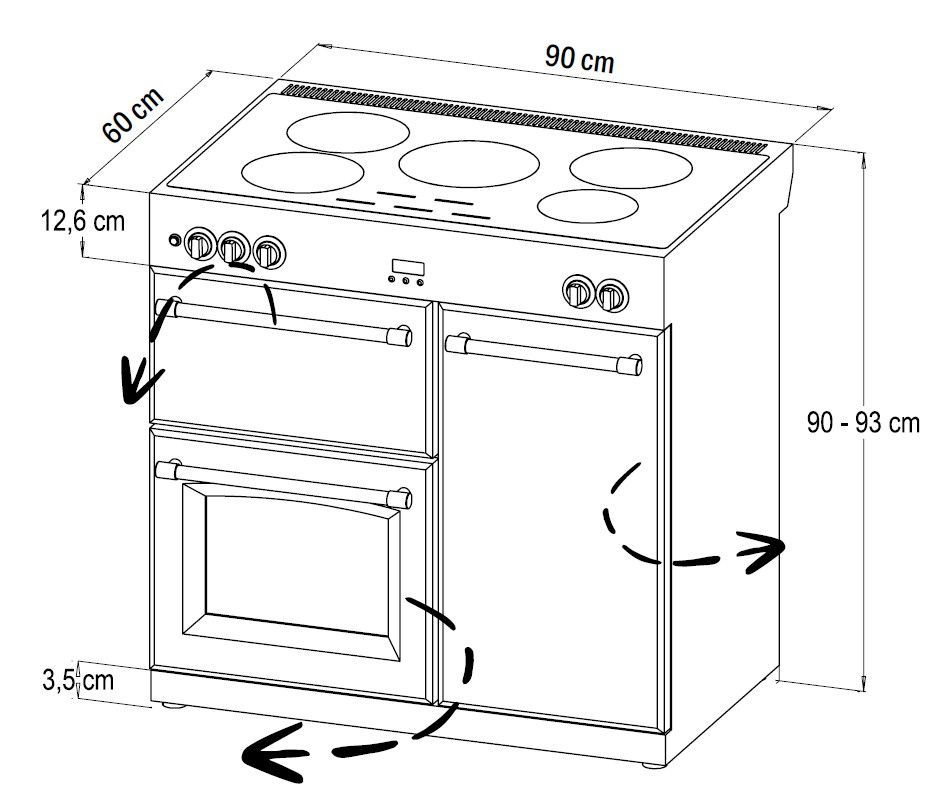 90 cm

60 cm

12,6 cm

90 - 93 cm

3,5 cm