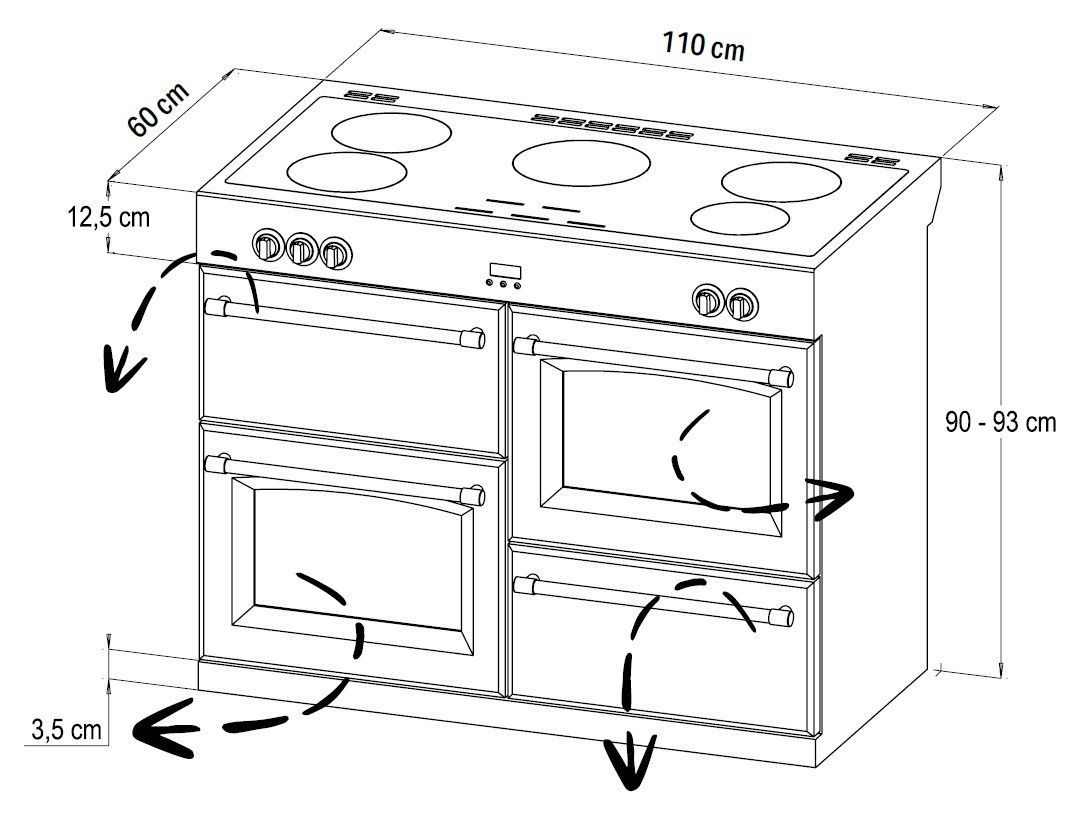 110 cm
60 cm
12,5 cm
90 - 93 cm
3,5 cm