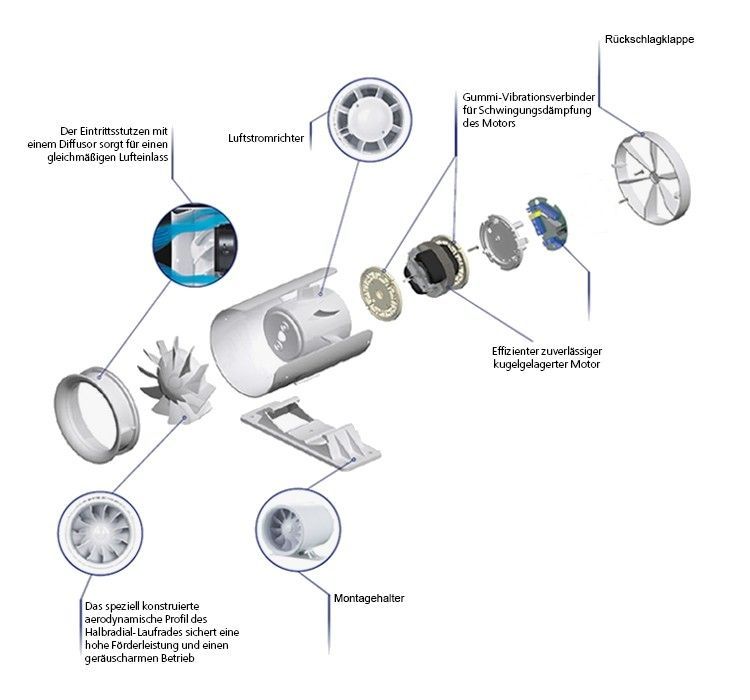 Rückschlagklappe

Gummi-Vibrationsverbinder für Schwingungsdämpfung des Motors

Luftstromrichter

Der Eintrittsstutzen mit einem Diffusor sorgt für einen gleichmäßigen Lufteinlass

Effizienter zuverlässiger kugelgelagerter Motor

Das speziell konstruierte aerodynamische Profil des Halbradial-Laufrades sichert eine hohe Förderleistung und einen geräuscharmen Betrieb

Montagehalter