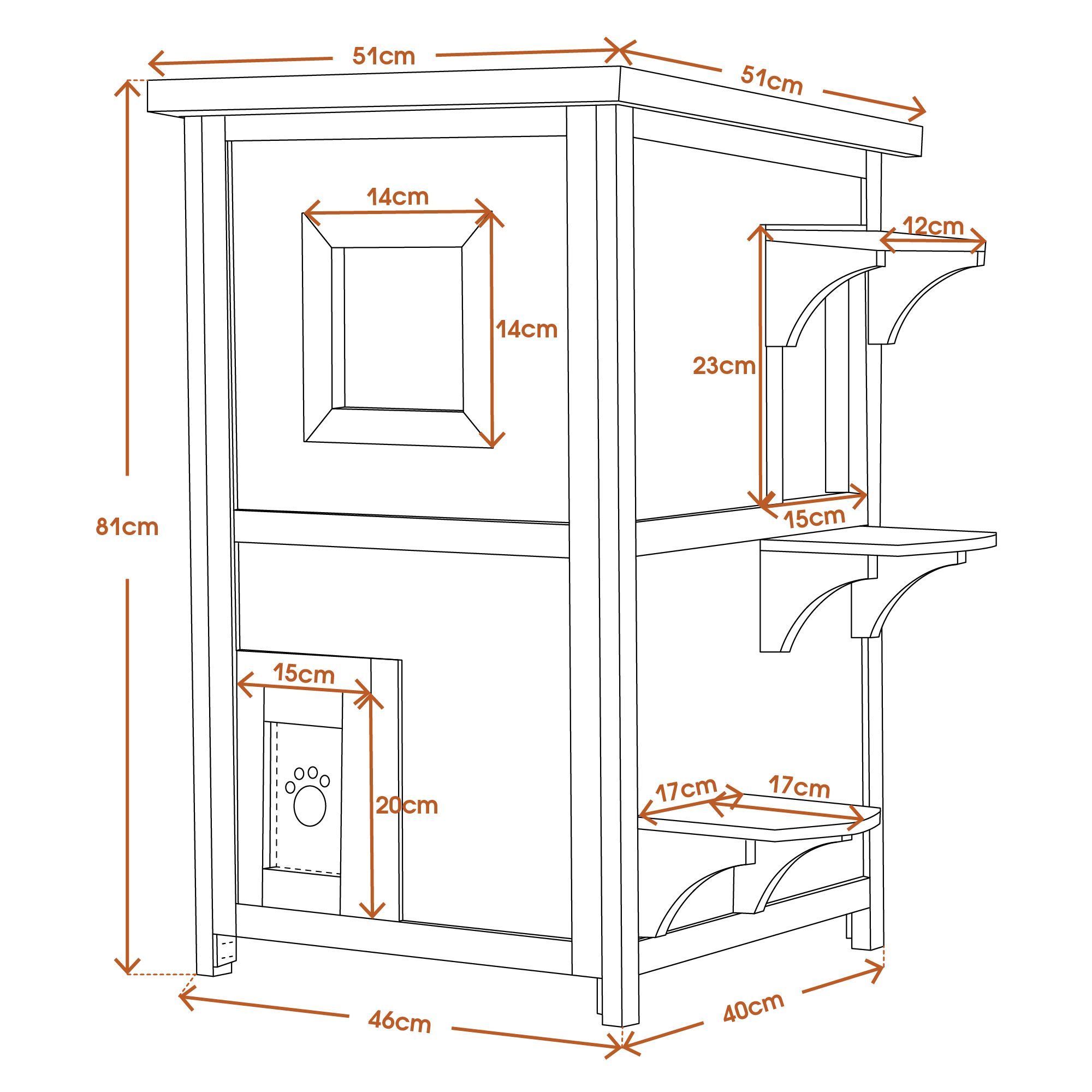 51cm

51cm

14cm

14cm

12cm

23cm

15cm

81cm

15cm

20cm

17cm

17cm

46cm

40cm