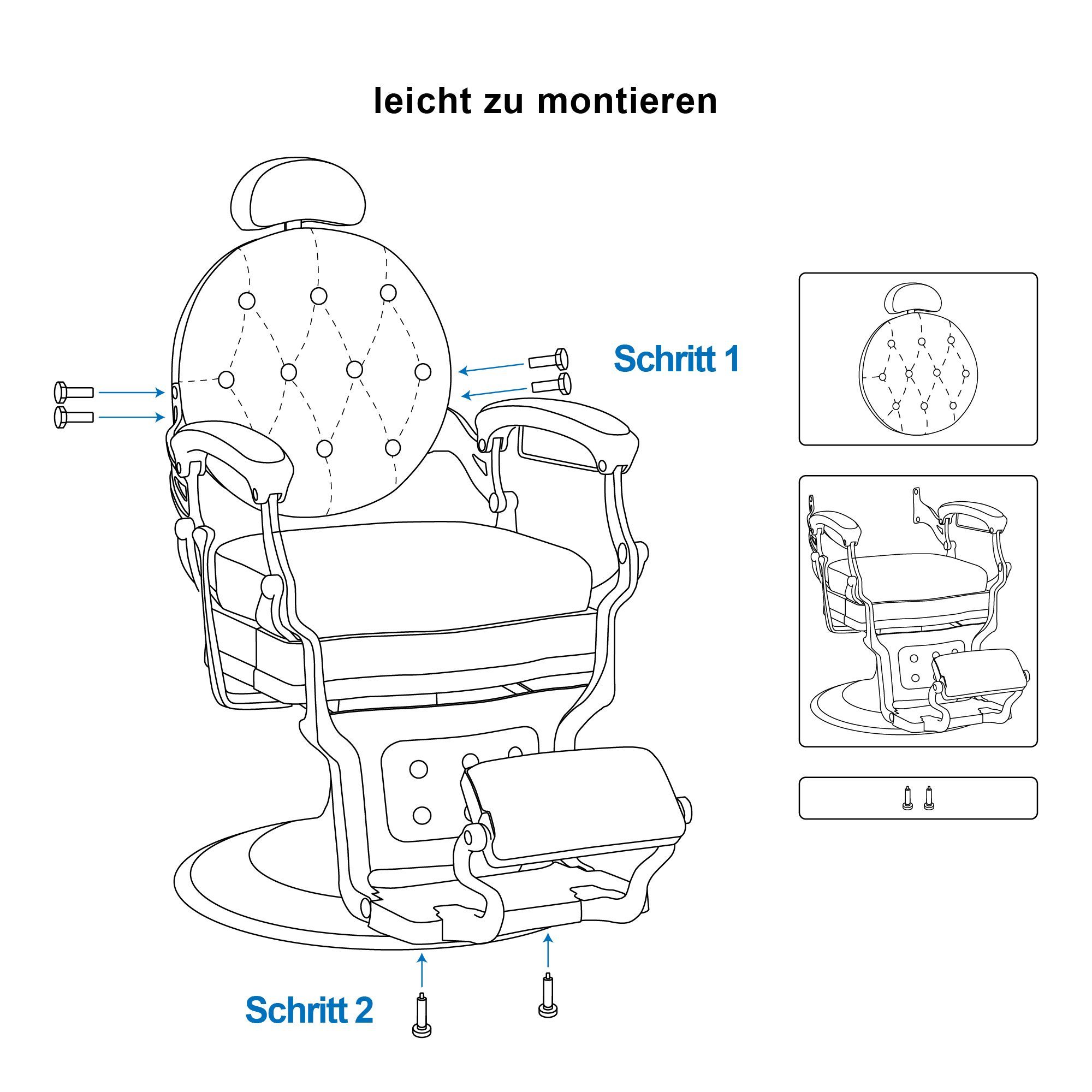 leicht zu montieren

Schritt 1

Schritt 2