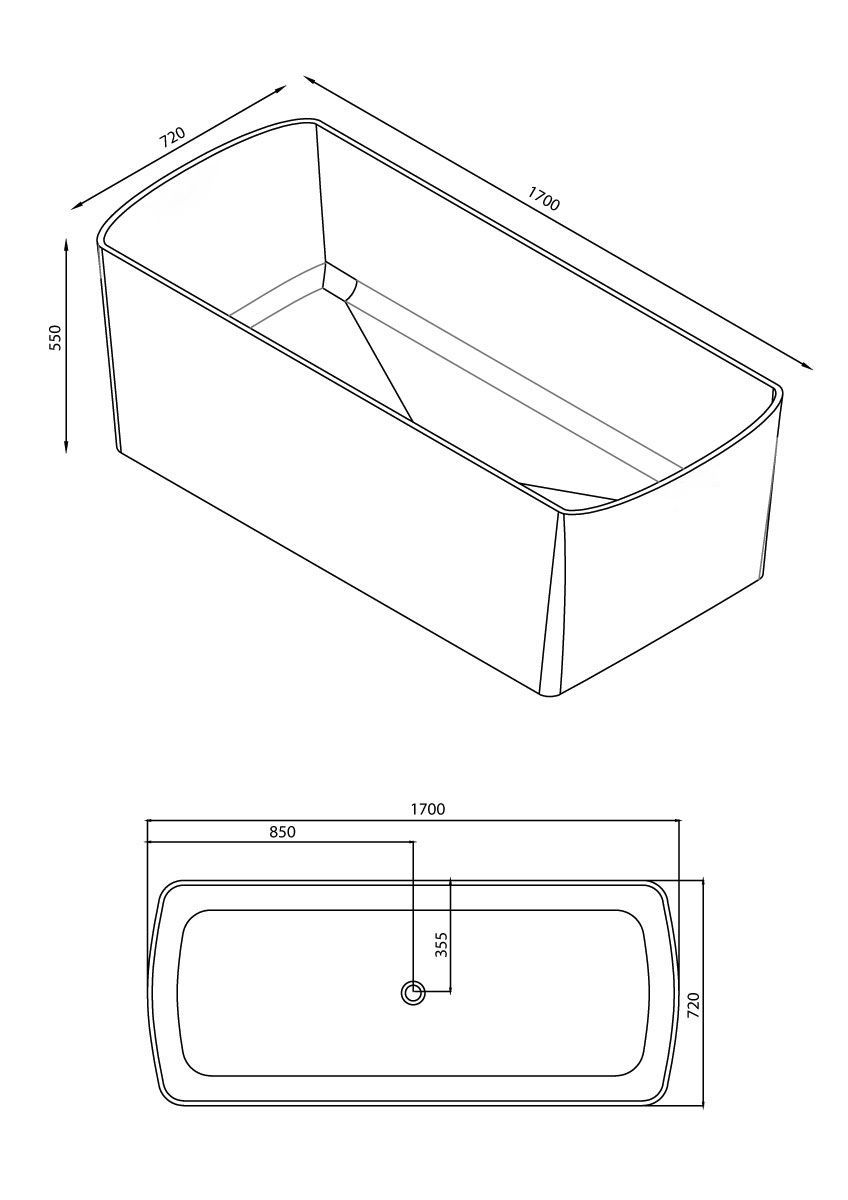 720

1700

550

1700

850

355

720