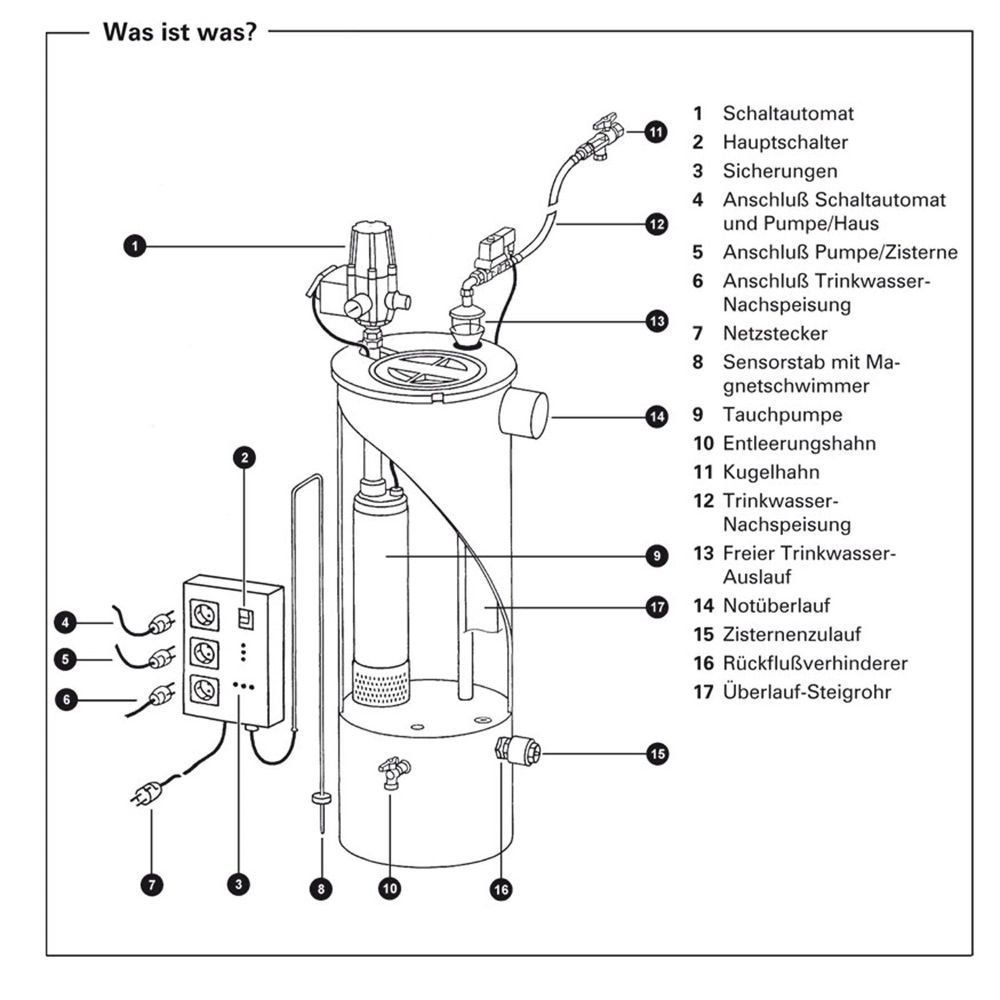 Was ist was?

1 Schaltautomat
2 Hauptschalter
3 Sicherungen
4 Anschluß Schaltautomat und Pumpe/Haus
5 Anschluß Pumpe/Zisterne
6 Anschluß Trinkwasser-Nachspeisung
7 Netzstecker
8 Sensorstab mit Magnetschwimmer
9 Tauchpumpe
10 Entleerungshahn
11 Kugelhahn
12 Trinkwasser-Nachspeisung
13 Freier Trinkwasser-Auslauf
14 Notüberlauf
15 Zisternenzulauf
16 Rückflußverhinderer
17 Überlauf-Steigrohr

1
2
3
4
5
6
7
8
9
10
11
12
13
14
15
16
17