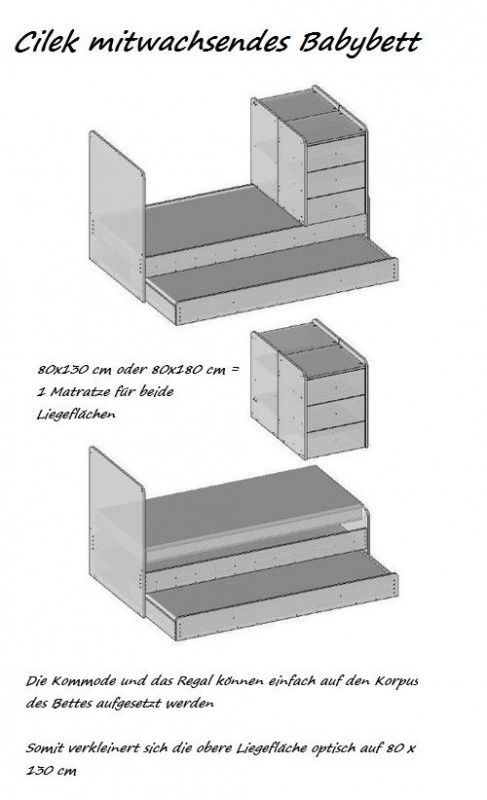 Cilek mitwachsendes Babybett

80x130 cm oder 80x180 cm = 1 Matratze für beide Liegeflächen

Die Kommode und das Regal können einfach auf den Korpus des Bettes aufgesetzt werden

Somit verkleinert sich die obere Liegefläche optisch auf 80 x 130 cm