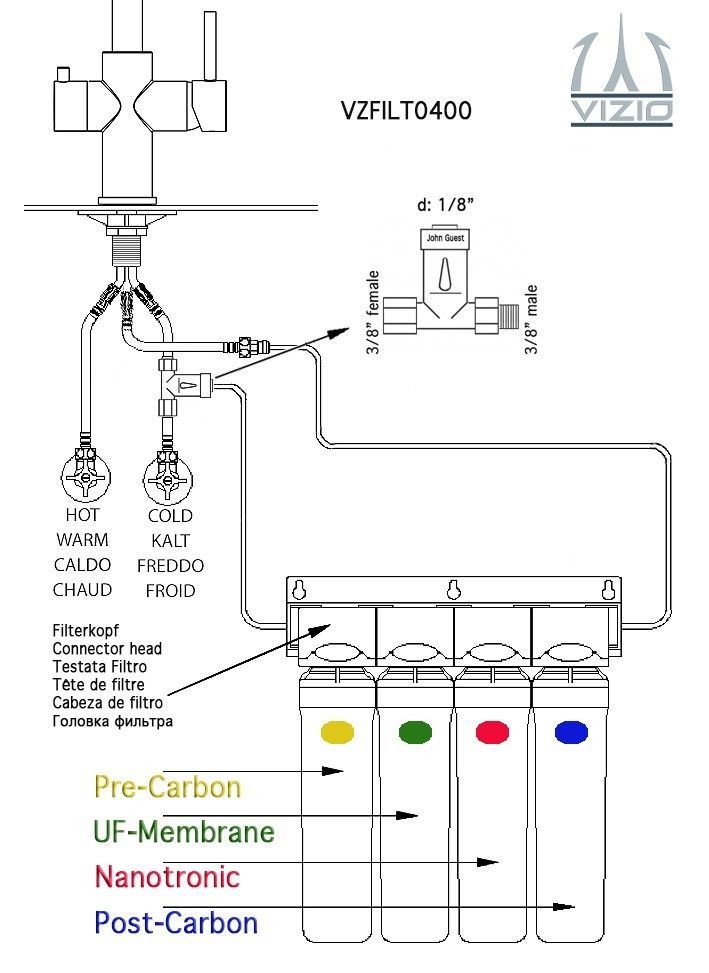 VIZIO

VZFILT0400

d: 1/8"

John Guest

3/8" female

3/8" male

HOT
WARM
CALDO
CHAUD

COLD
KALT
FREDDO
FROID

Filterkopf
Connector head
Testata Filtro
Tête de filtre
Cabeza de filtro
Головка фильтра

Pre-Carbon

UF-Membrane

Nanotronic

Post-Carbon