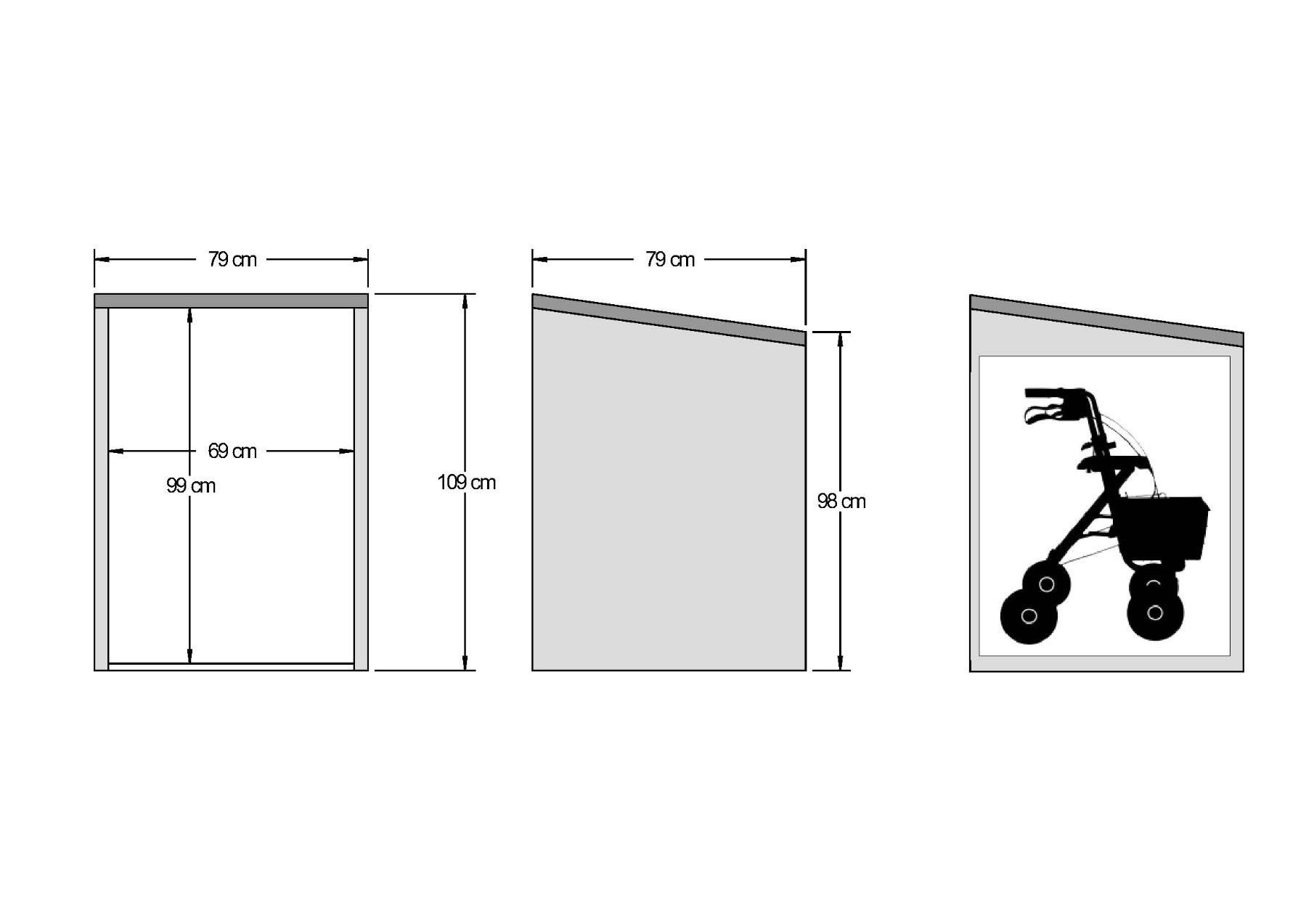 79 cm

69 cm

99 cm

109 cm

79 cm

98 cm