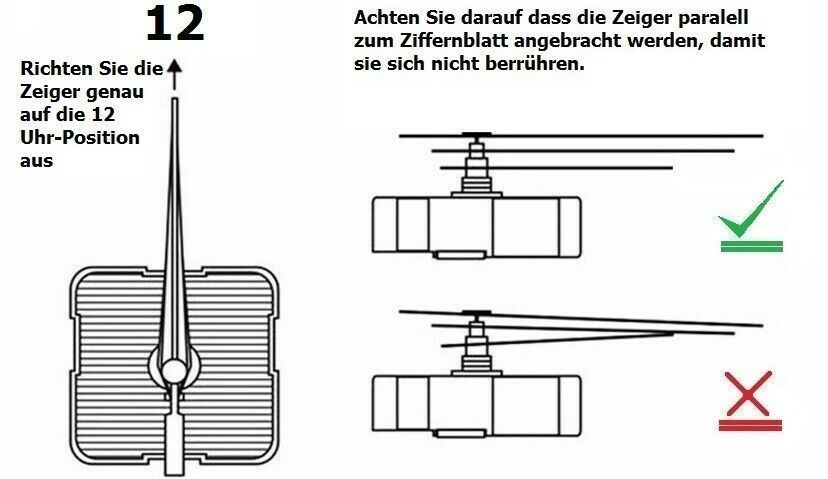 12

Richten Sie die Zeiger genau auf die 12 Uhr-Position aus

Achten Sie darauf dass die Zeiger paralell zum Ziffernblatt angebracht werden, damit sie sich nicht berrühren.