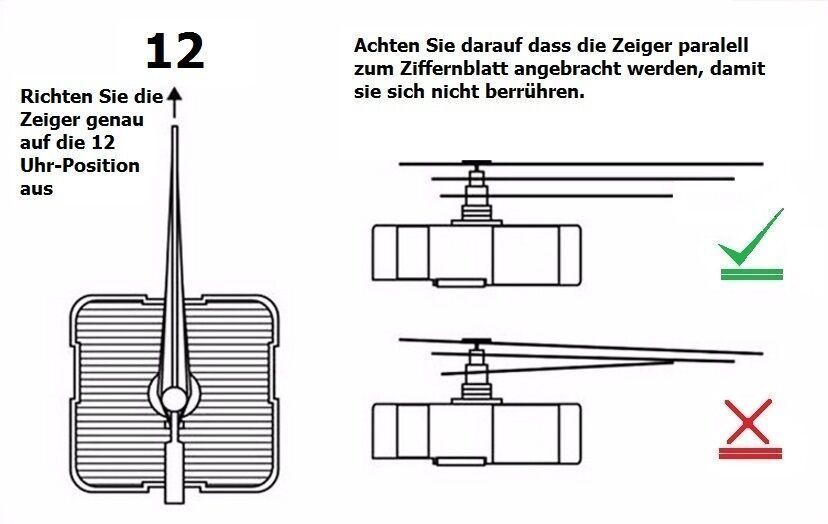 12

Richten Sie die Zeiger genau auf die 12 Uhr-Position aus

Achten Sie darauf dass die Zeiger paralell zum Ziffernblatt angebracht werden, damit sie sich nicht berrühren.