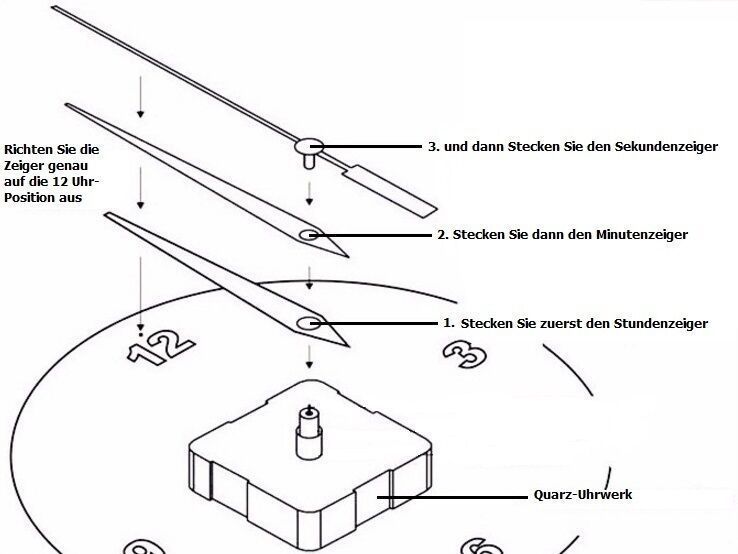 Richten Sie die Zeiger genau auf die 12 Uhr-Position aus

3. und dann Stecken Sie den Sekundenzeiger

2. Stecken Sie dann den Minutenzeiger

1. Stecken Sie zuerst den Stundenzeiger

12

3

Quarz-Uhrwerk

9

6