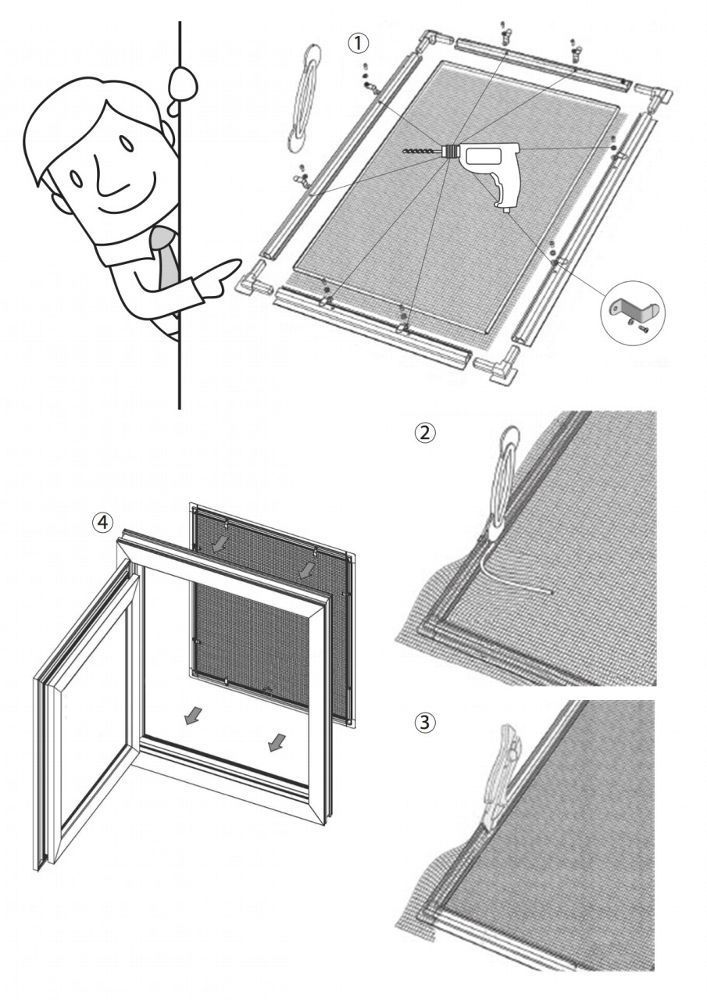 ①

②

④

③