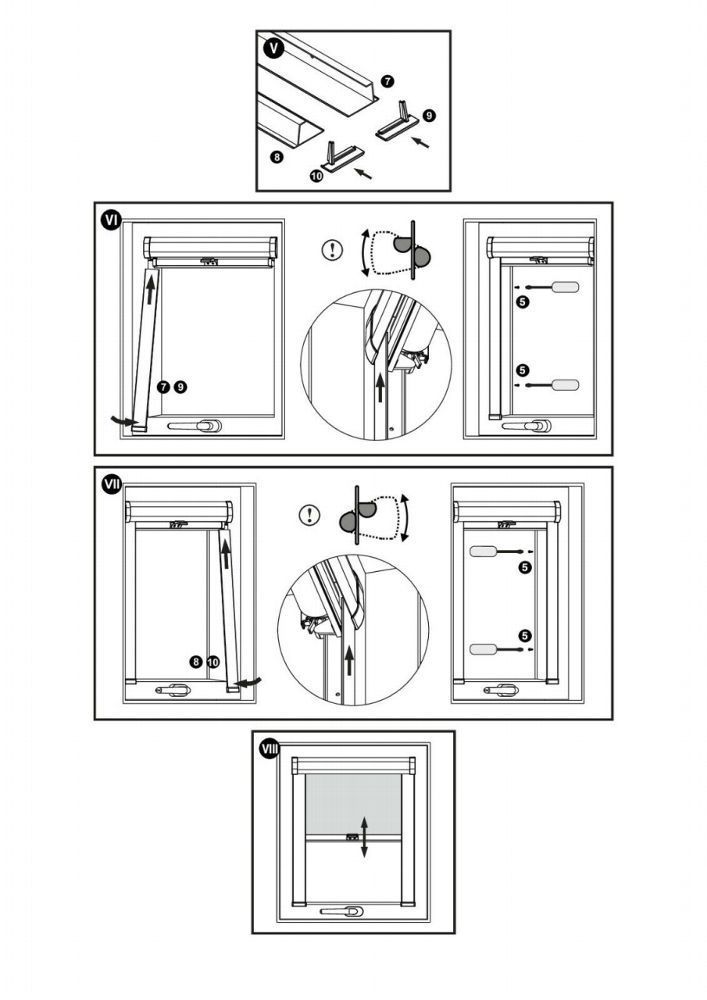 V
7
9
8
10

VI
!
7 9
5
5

VII
!
8 10
5
5

VIII