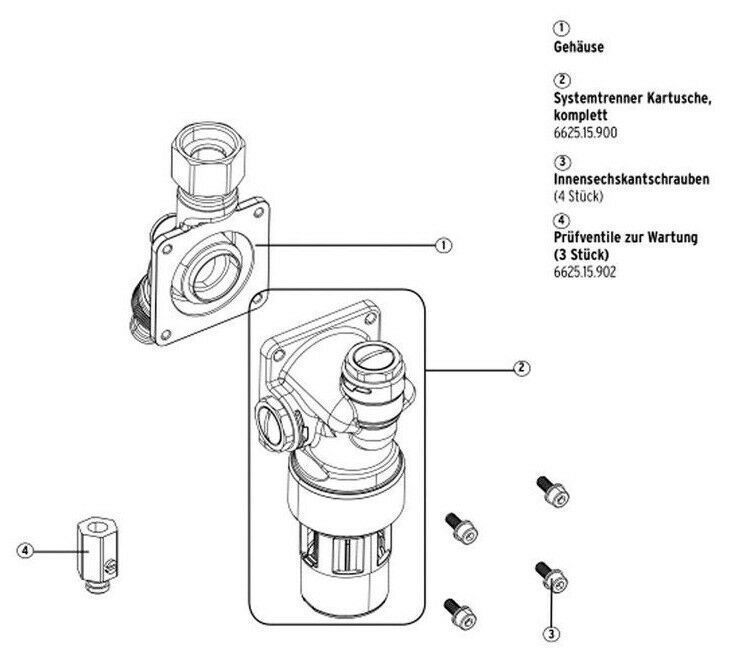 1
Gehäuse

2
Systemtrenner Kartusche, komplett
6625.15.900

3
Innensechskantschrauben
(4 Stück)

4
Prüfventile zur Wartung
(3 Stück)
6625.15.902

1

2

4

3