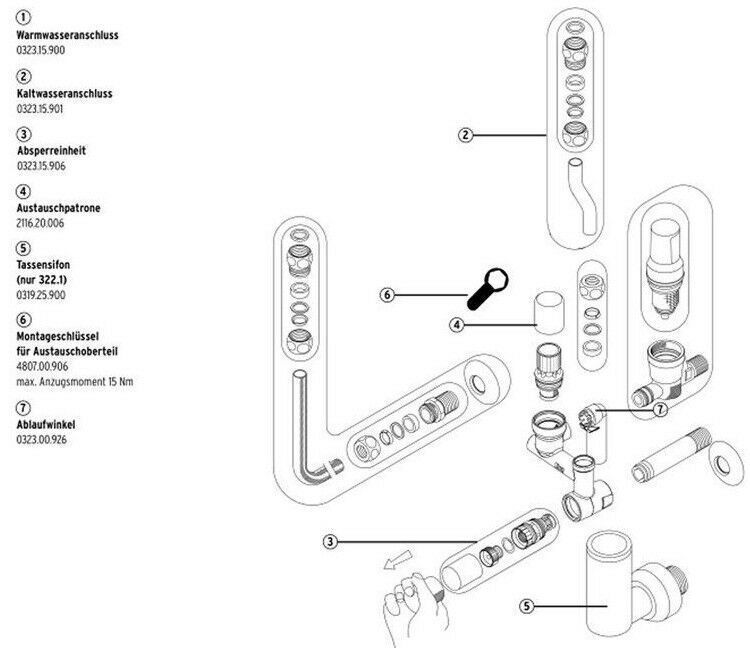 1
Warmwasseranschluss
0323.15.900

2
Kaltwasseranschluss
0323.15.901

3
Absperreinheit
0323.15.906

4
Austauschpatrone
2116.20.006

5
Tassensifon
(nur 322.1)
0319.25.900

6
Montageschlüssel
für Austauschoberteil
4807.00.906
max. Anzugsmoment 15 Nm

7
Ablaufwinkel
0323.00.926

2

6

4

7

3

5