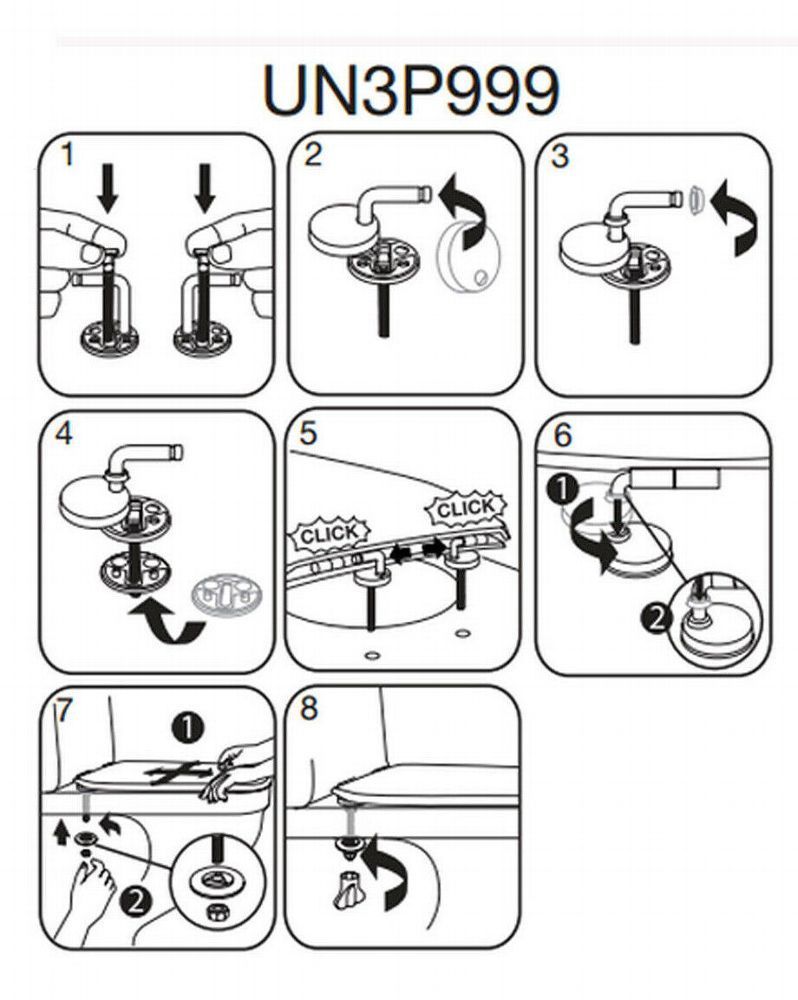 UN3P999

1

2

3

4

5

CLICK

CLICK

6

1

2

7

1

2

8